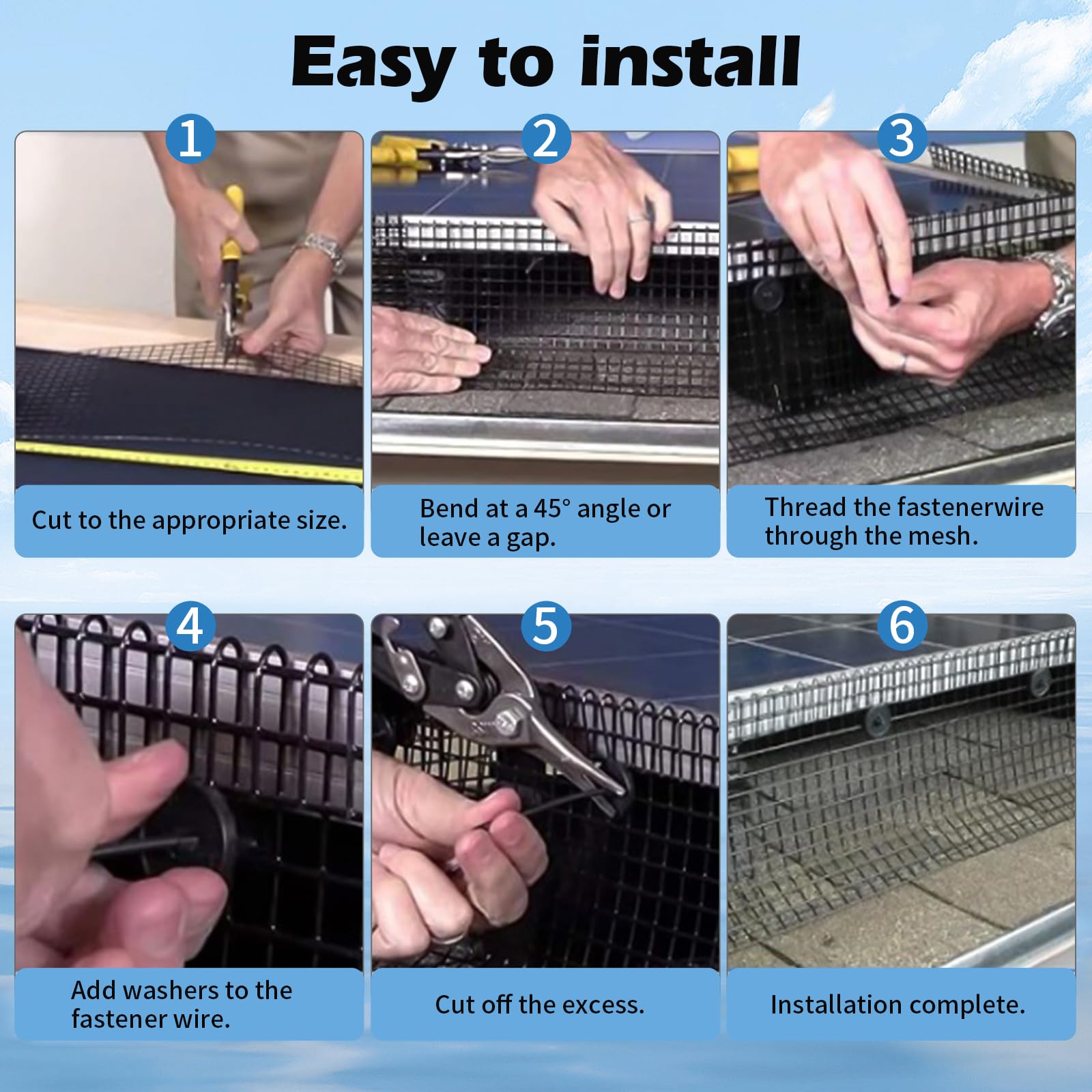 Easy to install

1

Cut to the appropriate size.

2

Bend at a 45° angle or leave a gap.

3

Thread the fastenerwire through the mesh.

4

Add washers to the fastener wire.

5

Cut off the excess.

6

Installation complete.