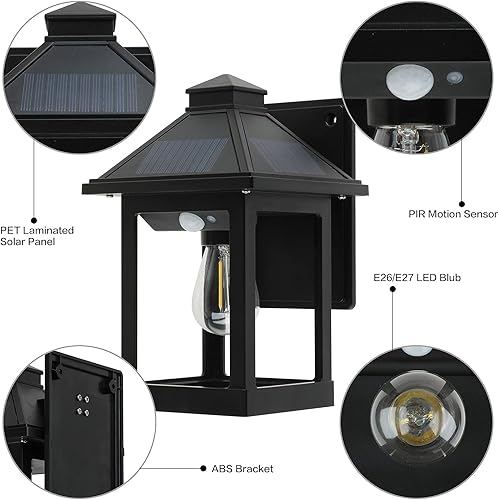 PET Laminated Solar Panel

PIR Motion Sensor

E26/E27 LED Blub

ABS Bracket