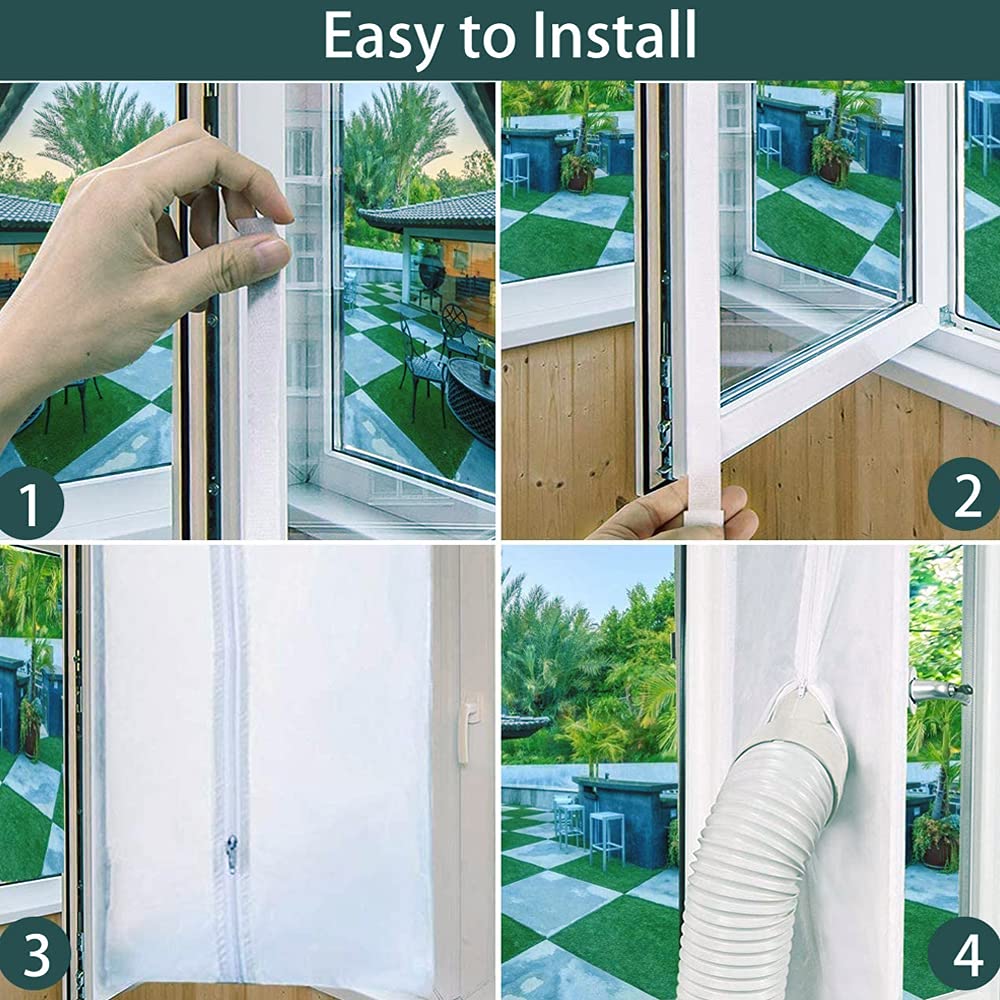 Easy to Install

1

2

3

4