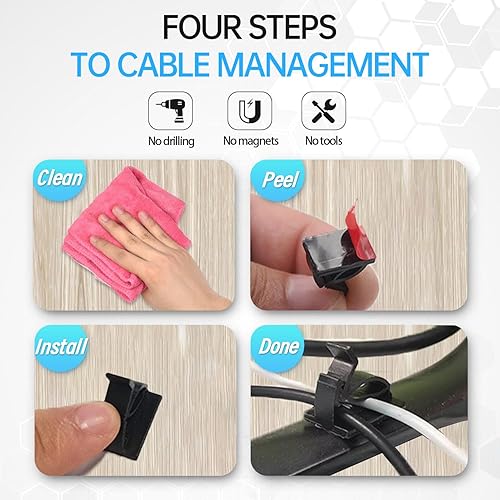 FOUR STEPS
TO CABLE MANAGEMENT

No drilling
No magnets
No tools

Clean
Peel
Install
Done