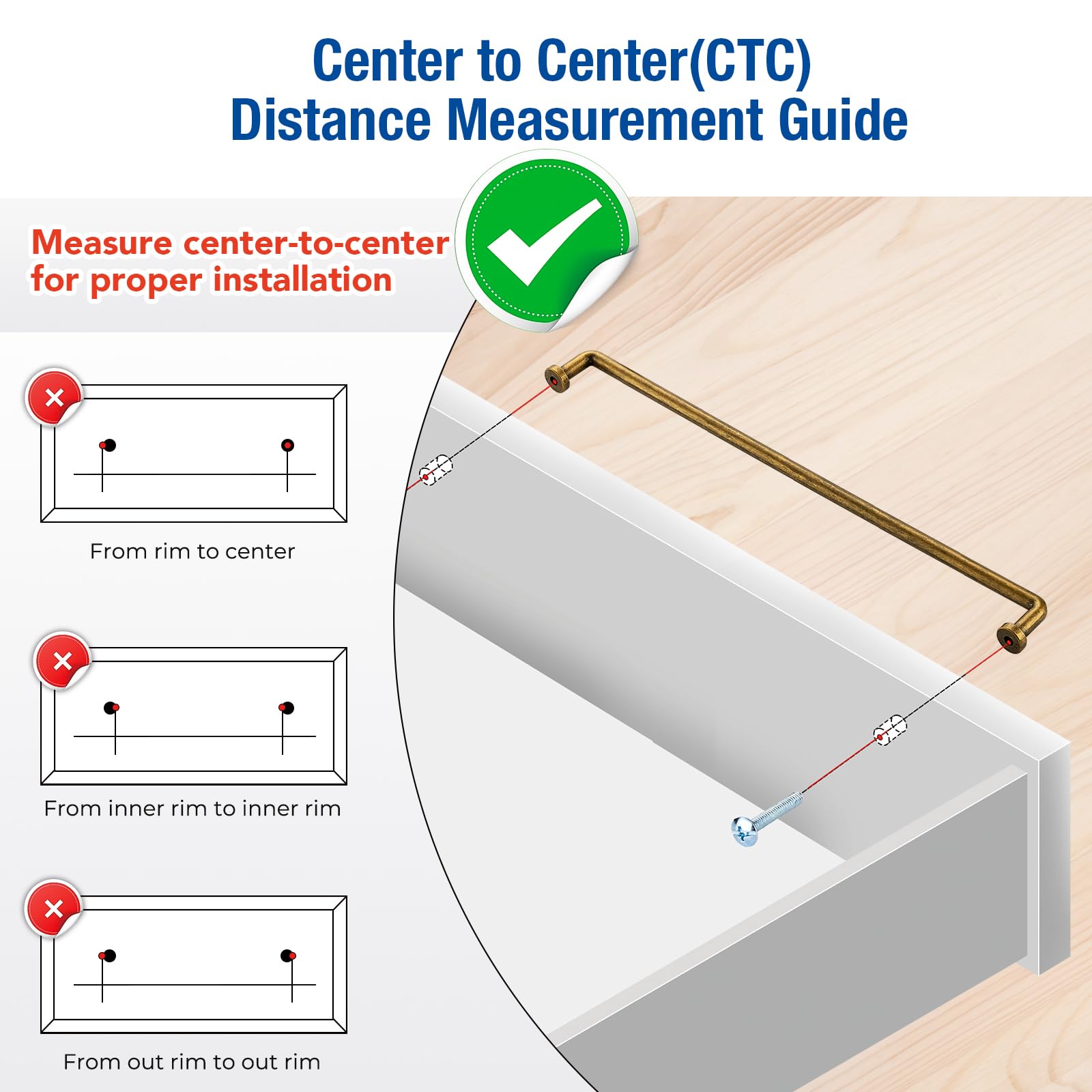 Center to Center(CTC)
Distance Measurement Guide

Measure center-to-center for proper installation

From rim to center

From inner rim to inner rim

From out rim to out rim