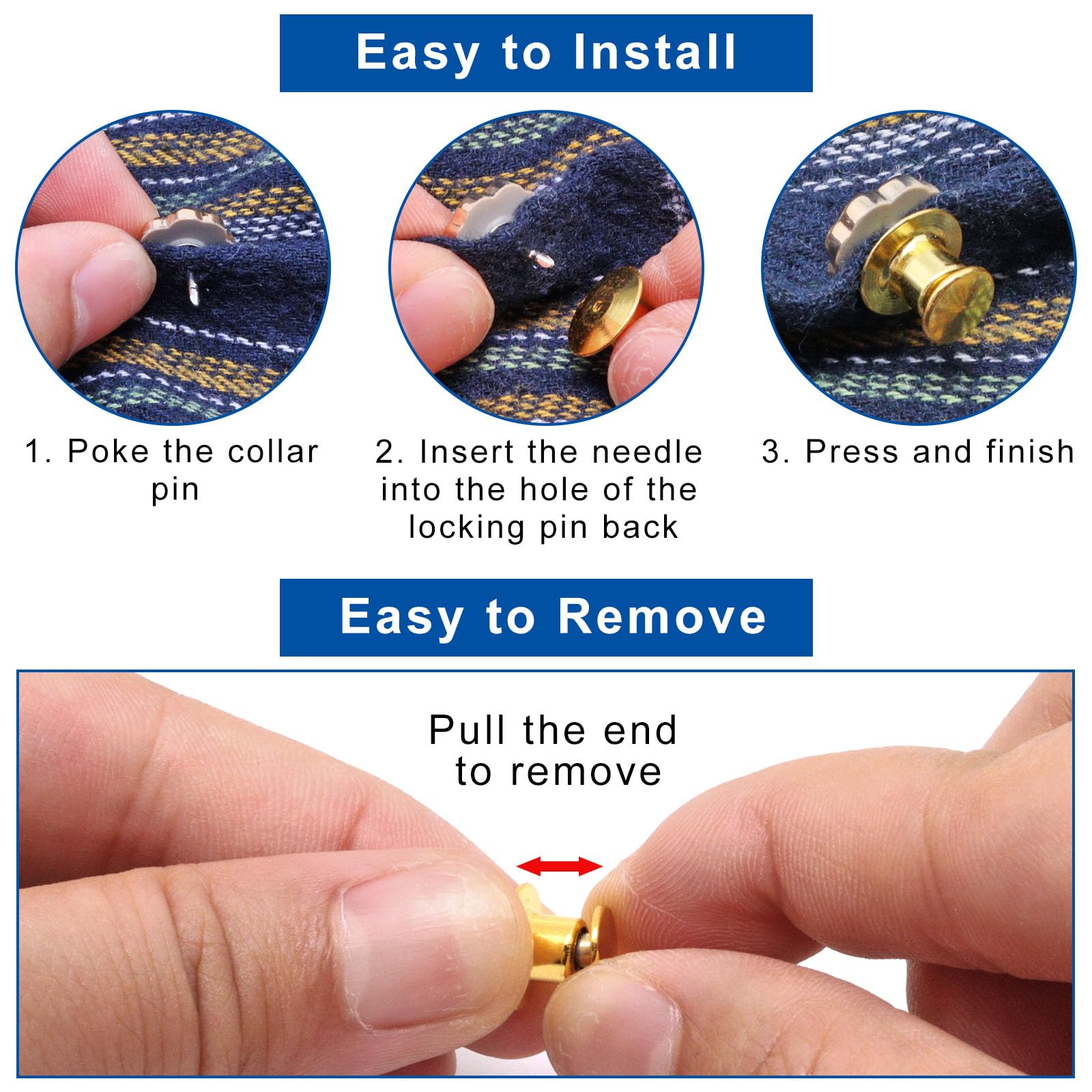 Easy to Install

1. Poke the collar pin

2. Insert the needle into the hole of the locking pin back

3. Press and finish

Easy to Remove

Pull the end to remove