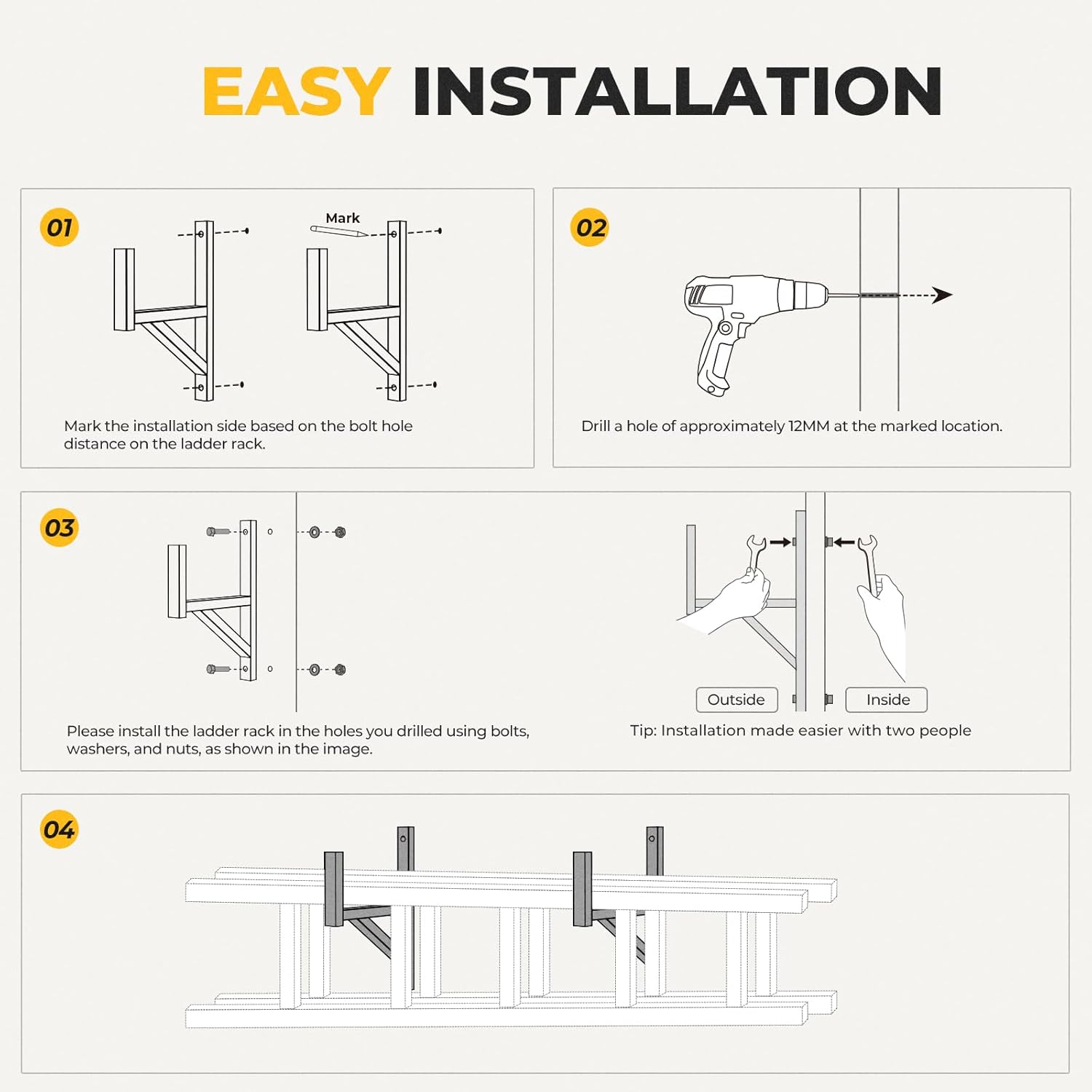 EASY INSTALLATION

01

Mark

Mark the installation side based on the bolt hole distance on the ladder rack.

02

Drill a hole of approximately 12MM at the marked location.

03

Please install the ladder rack in the holes you drilled using bolts, washers, and nuts, as shown in the image.

Outside

Inside

Tip: Installation made easier with two people

04