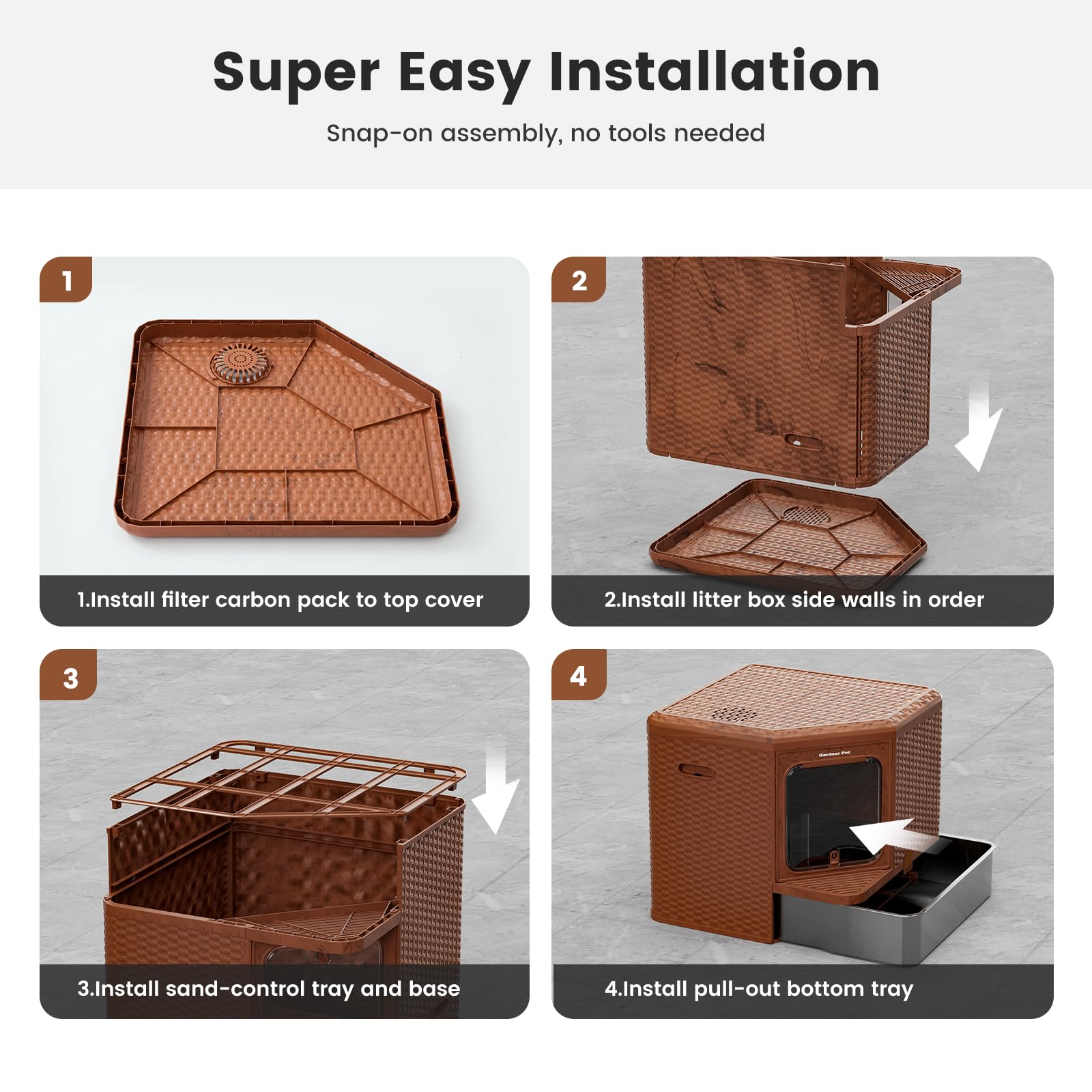 Super Easy Installation

Snap-on assembly, no tools needed

1

1.Install filter carbon pack to top cover

2

2.Install litter box side walls in order

3

3.Install sand-control tray and base

4

Gardner Pet

4.Install pull-out bottom tray