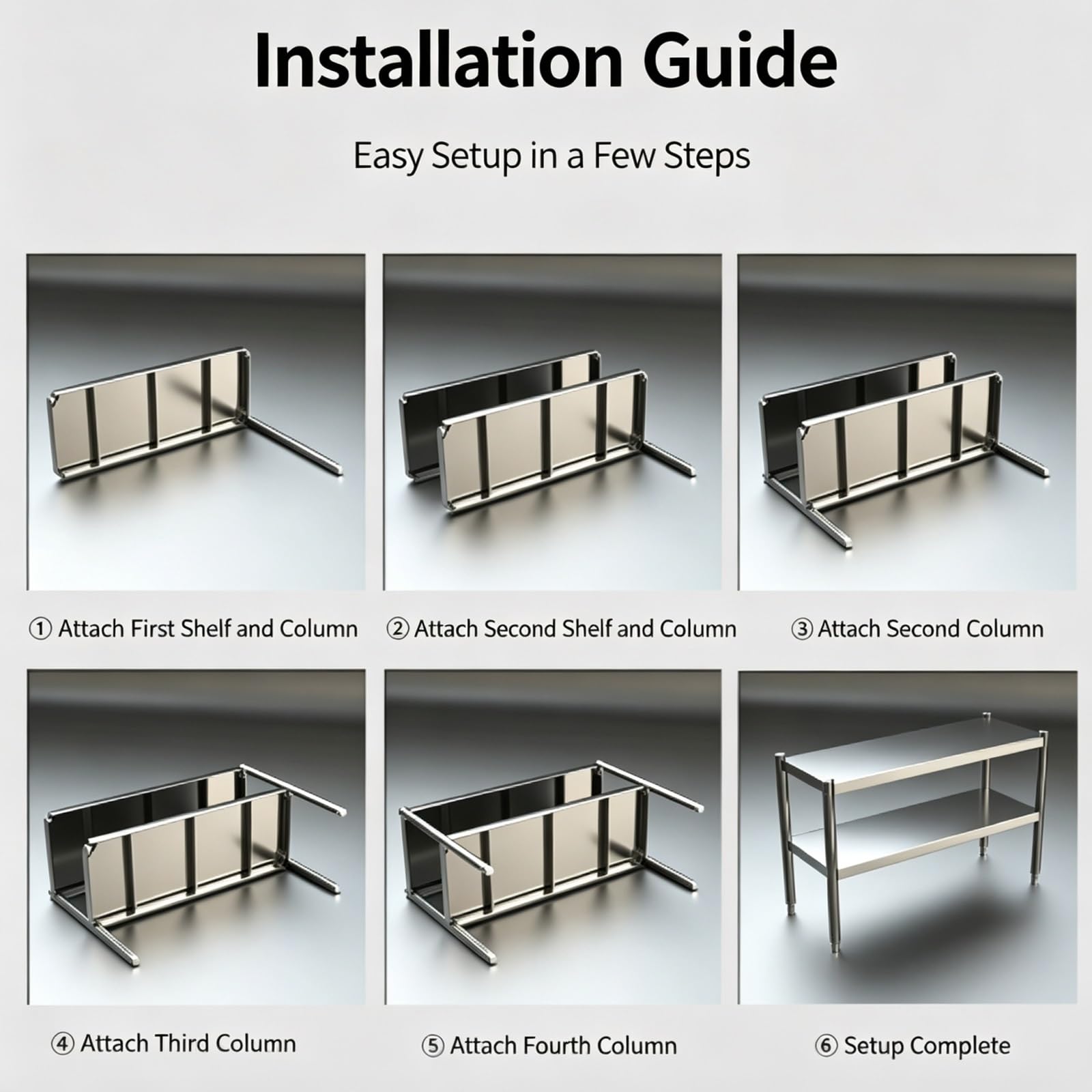 Installation Guide

Easy Setup in a Few Steps

① Attach First Shelf and Column

② Attach Second Shelf and Column

③ Attach Second Column

④ Attach Third Column

⑤ Attach Fourth Column

⑥ Setup Complete