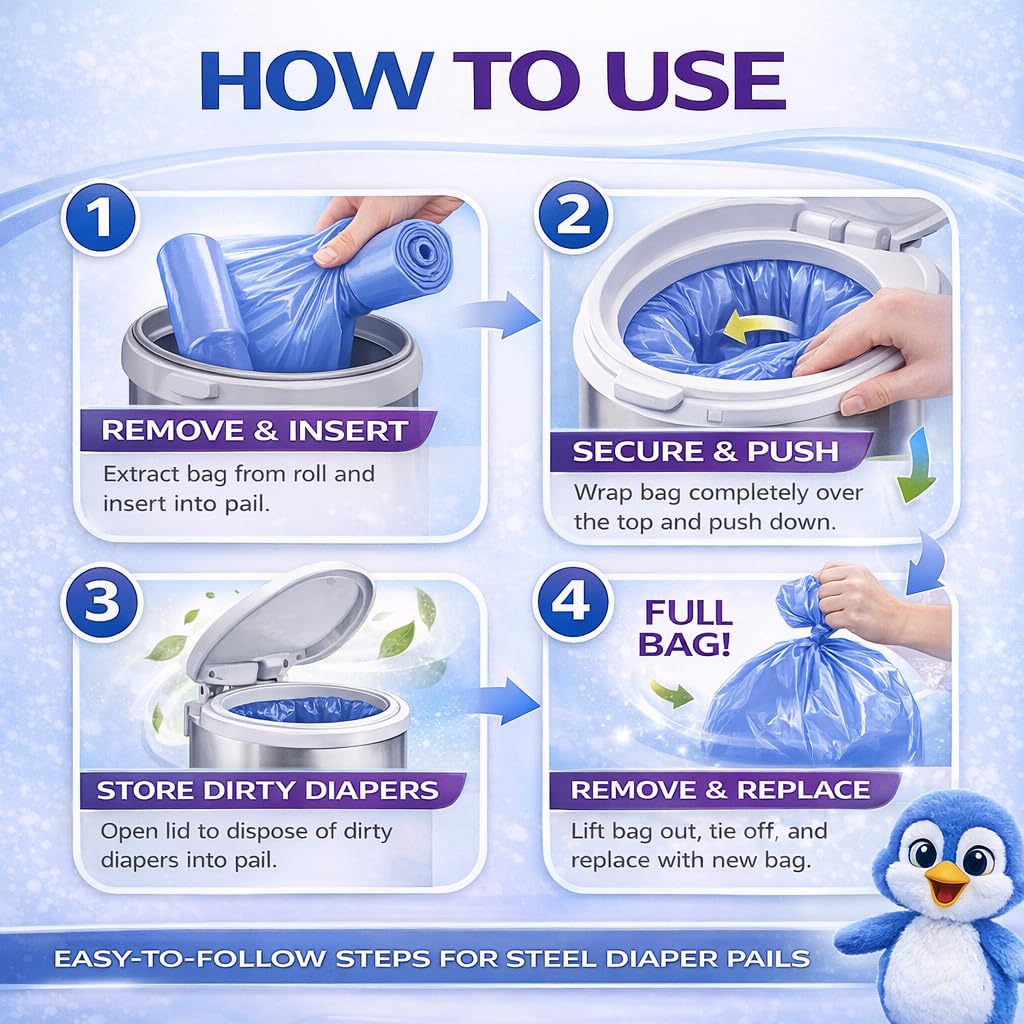 HOW TO USE

1

REMOVE & INSERT

Extract bag from roll and insert into pail.

2

SECURE & PUSH

Wrap bag completely over the top and push down.

3

STORE DIRTY DIAPERS

Open lid to dispose of dirty diapers into pail.

4

FULL BAG!

REMOVE & REPLACE

Lift bag out, tie off, and replace with new bag.

EASY-TO-FOLLOW STEPS FOR STEEL DIAPER PAILS