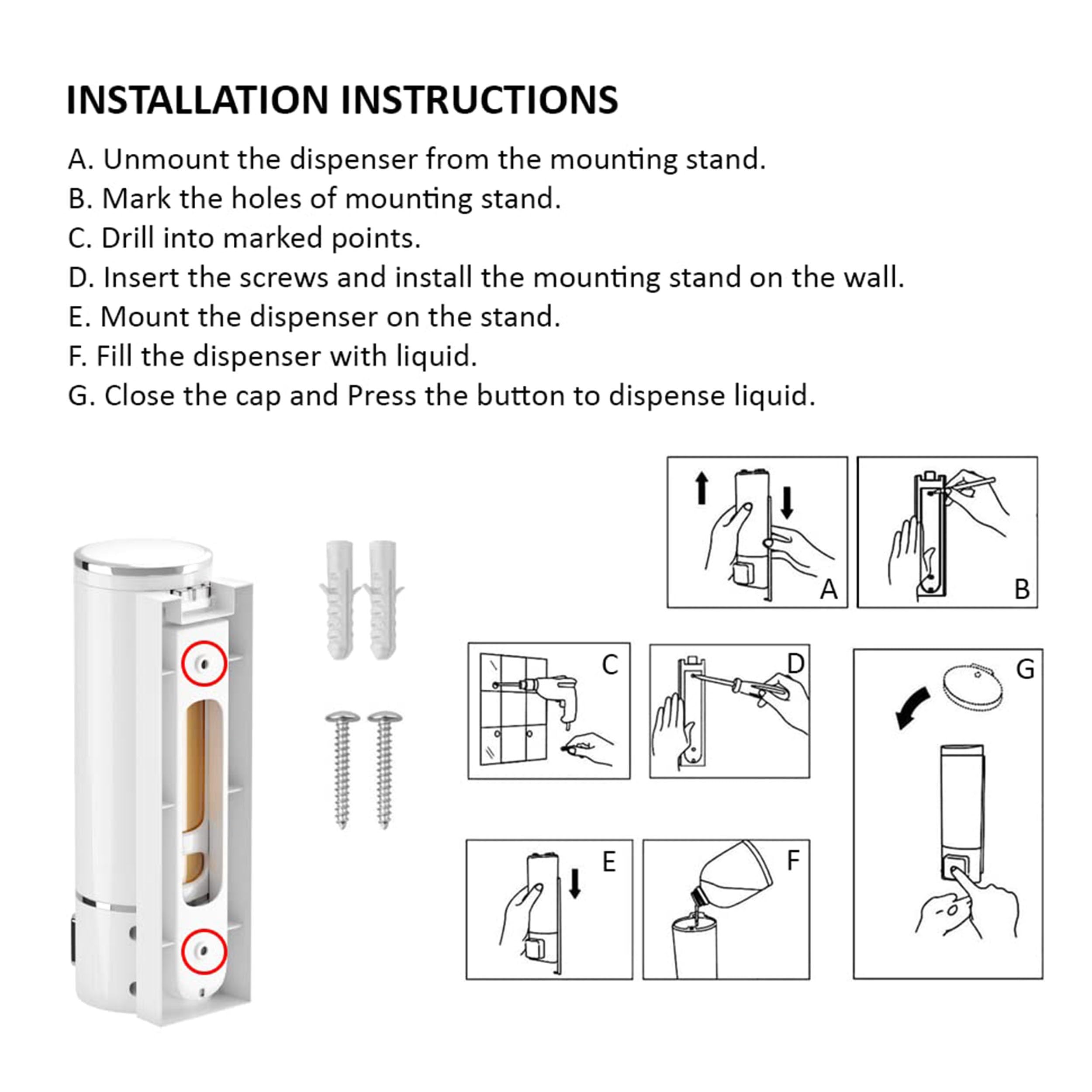 INSTALLATION INSTRUCTIONS

A. Unmount the dispenser from the mounting stand.
B. Mark the holes of mounting stand.
C. Drill into marked points.
D. Insert the screws and install the mounting stand on the wall.
E. Mount the dispenser on the stand.
F. Fill the dispenser with liquid.
G. Close the cap and Press the button to dispense liquid.

A

B

C

D

G

E

F