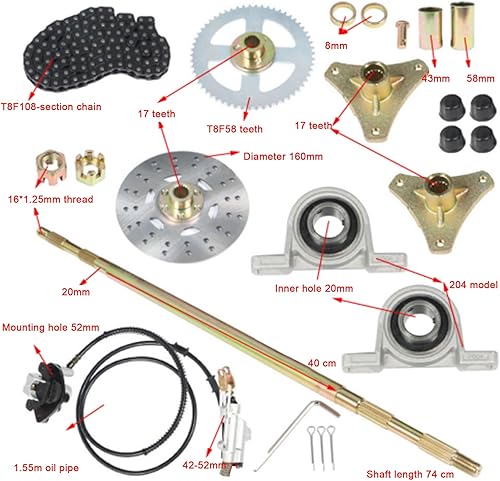 8mm

43mm

58mm

T8F108-section chain

17 teeth

T8F58 teeth

17 teeth

Diameter 160mm

16*1.25mm thread

20mm

Inner hole 20mm

204 model

Mounting hole 52mm

40 cm

1.55m oil pipe

42-52mm

Shaft length 74 cm