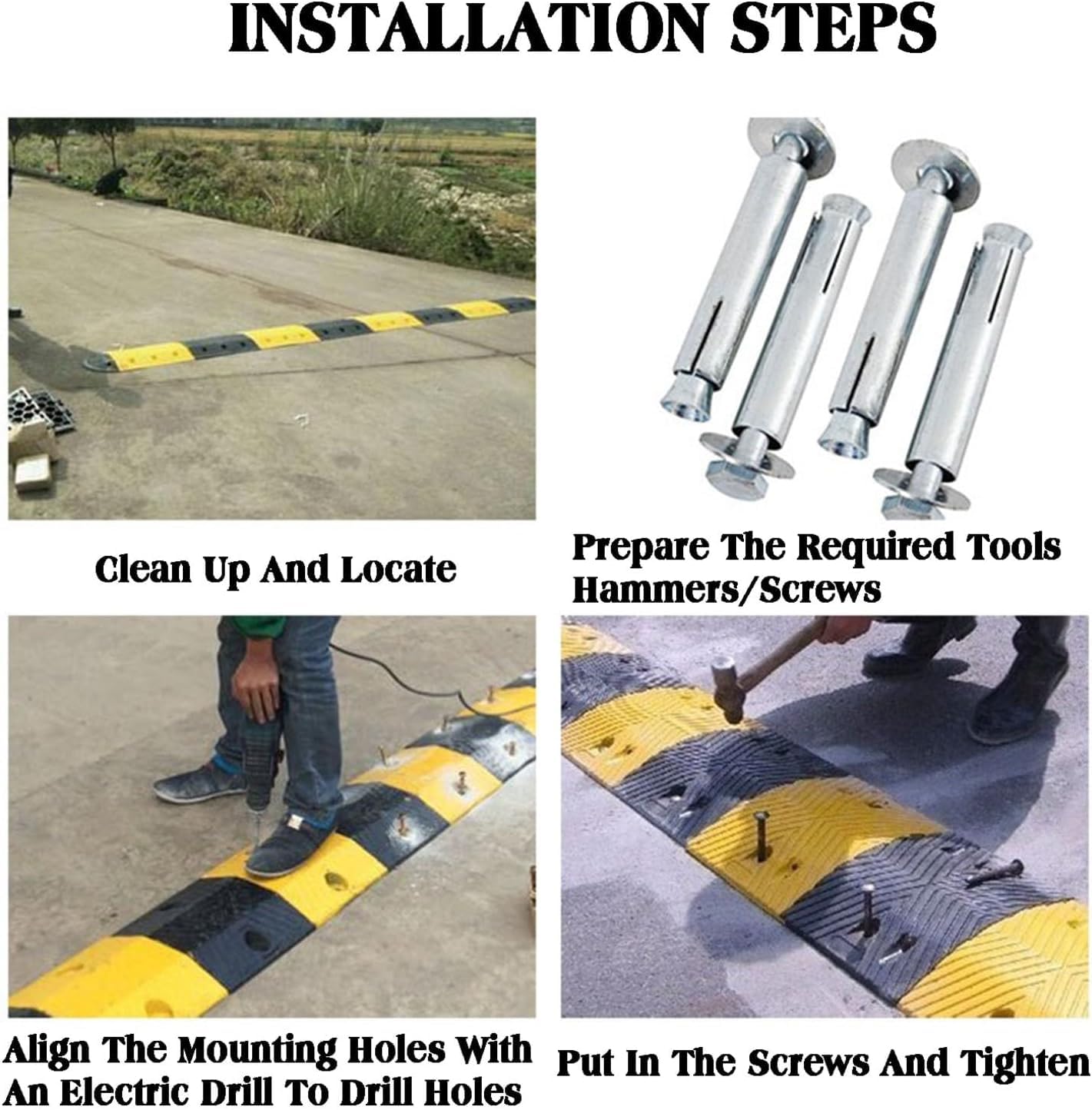 INSTALLATION STEPS

Clean Up And Locate

Prepare The Required Tools Hammers/Screws

Align The Mounting Holes With An Electric Drill To Drill Holes

Put In The Screws And Tighten