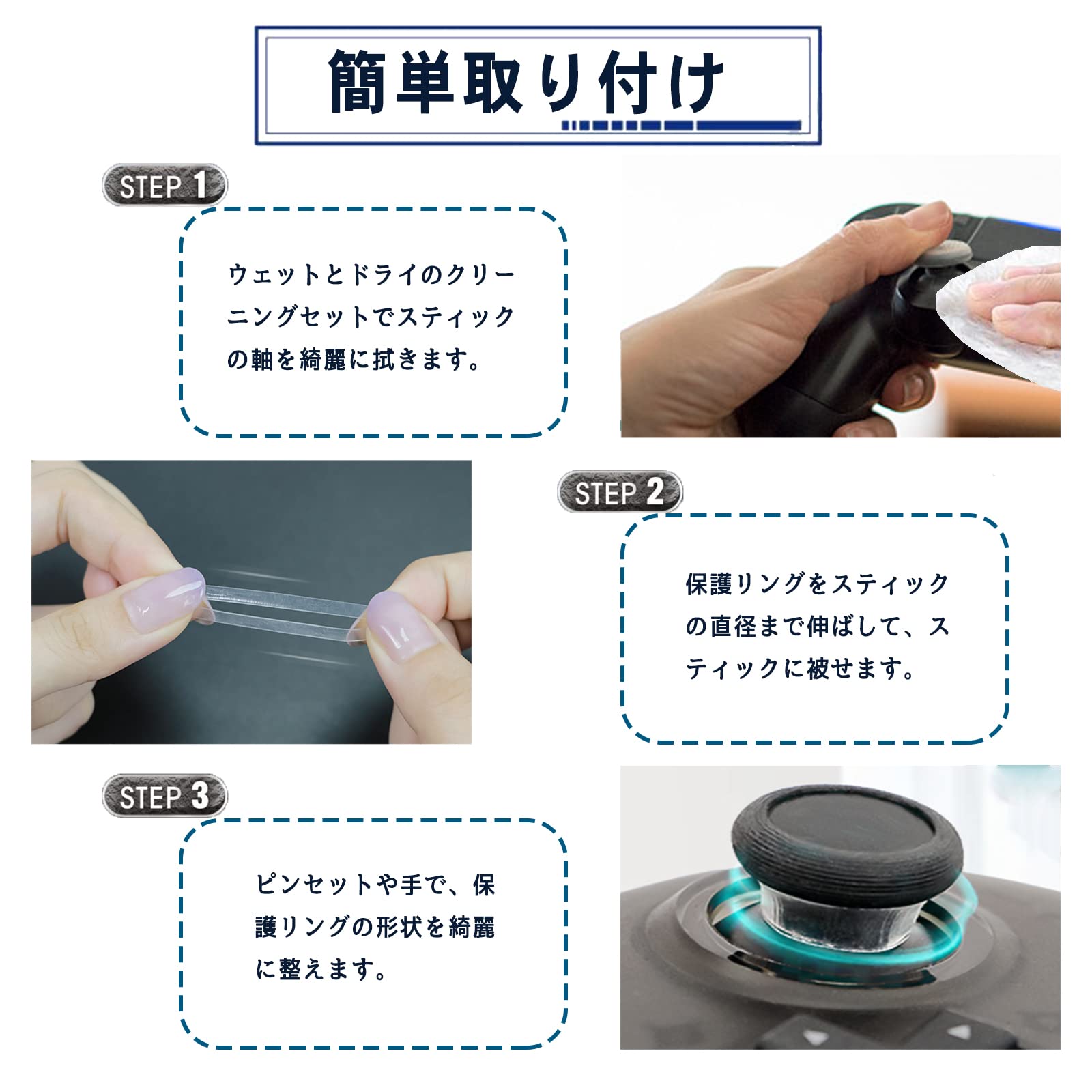 簡単取り付け

STEP 1

ウェットとドライのクリーニングセットでスティックの軸を綺麗に拭きます。

STEP 2

保護リングをスティックの直径まで伸ばして、スティックに被せます。

STEP 3

ピンセットや手で、保護リングの形状を綺麗に整えます。