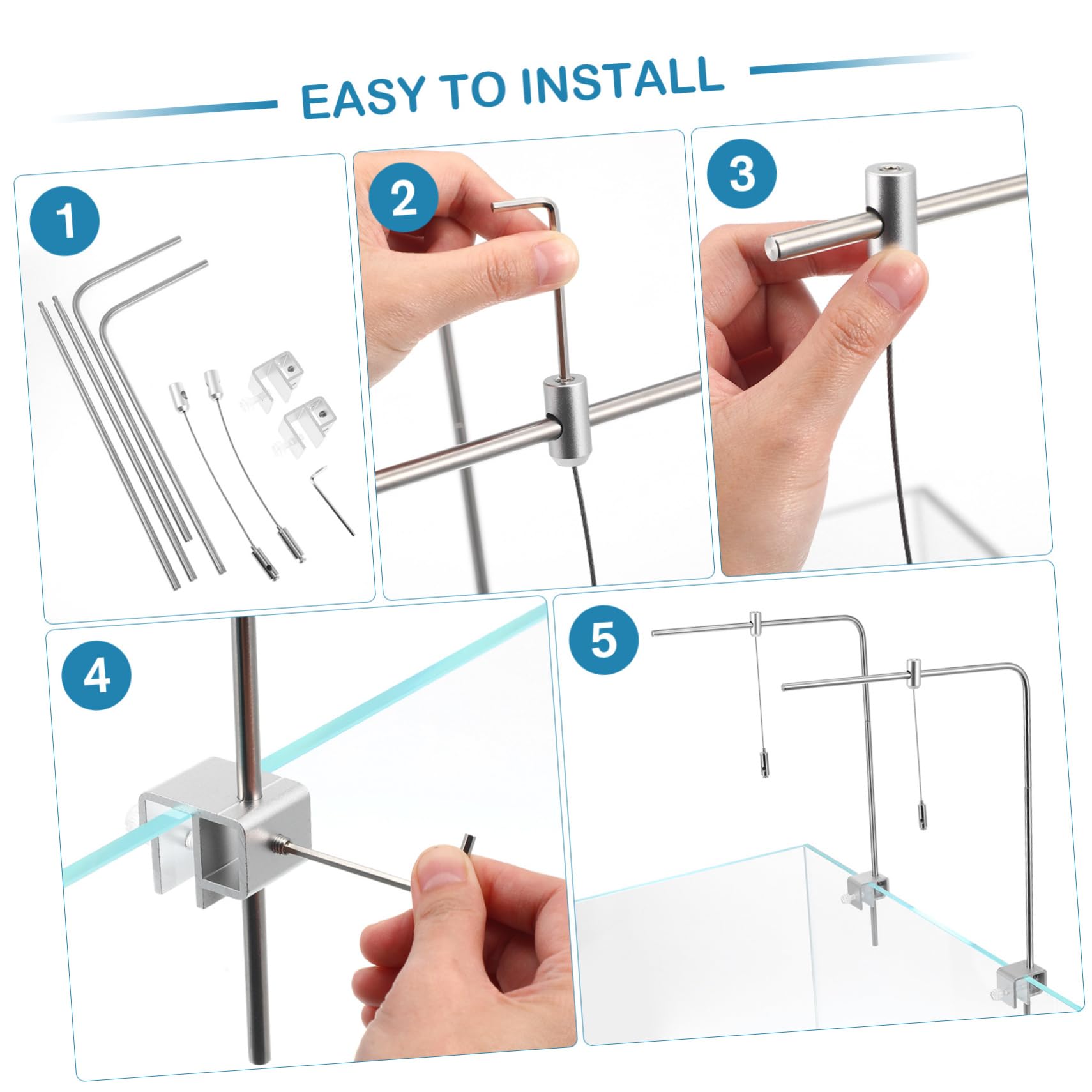 EASY TO INSTALL

1

2

3

4

5