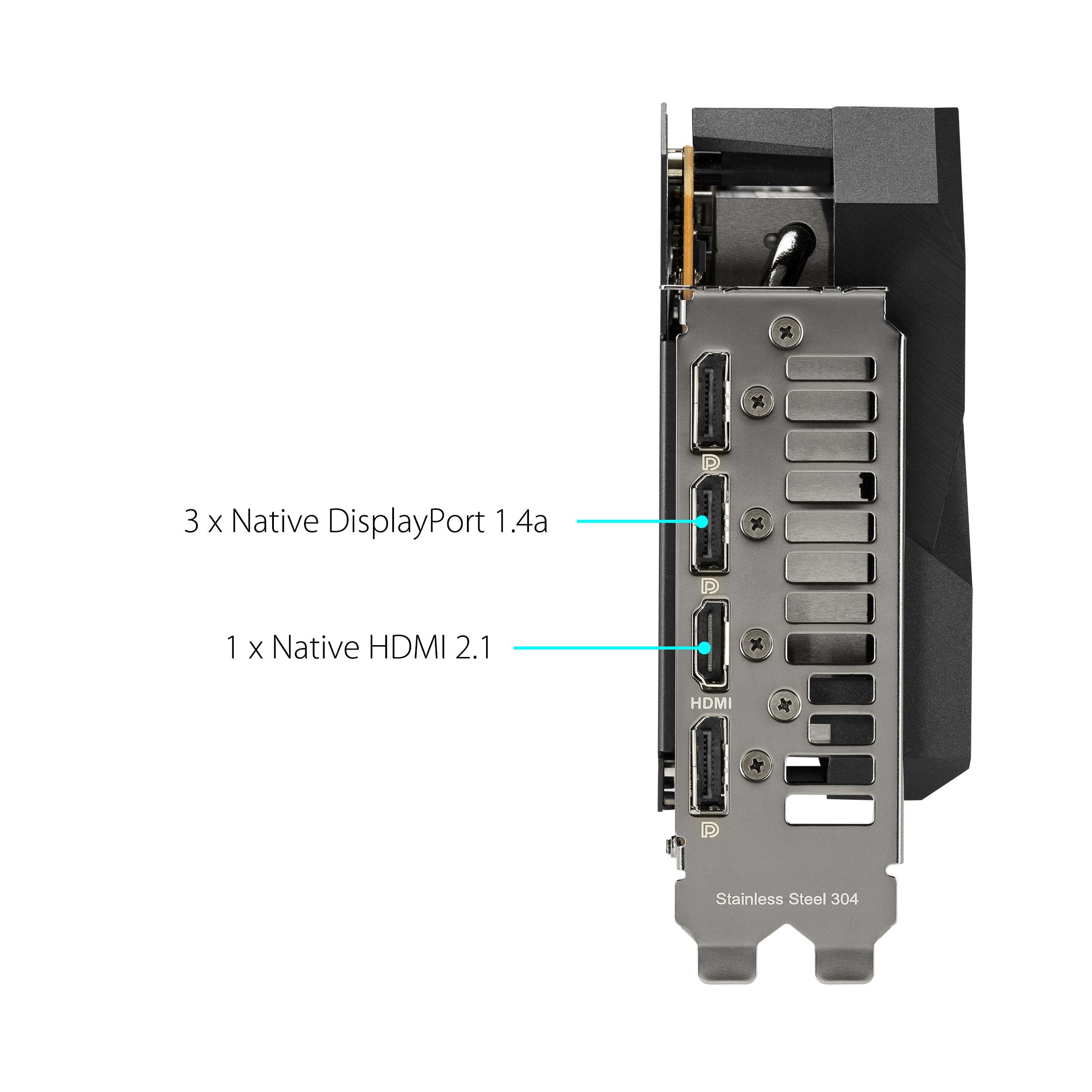 3 x Native DisplayPort 1.4a

1 x Native HDMI 2.1

HDMI

Stainless Steel 304