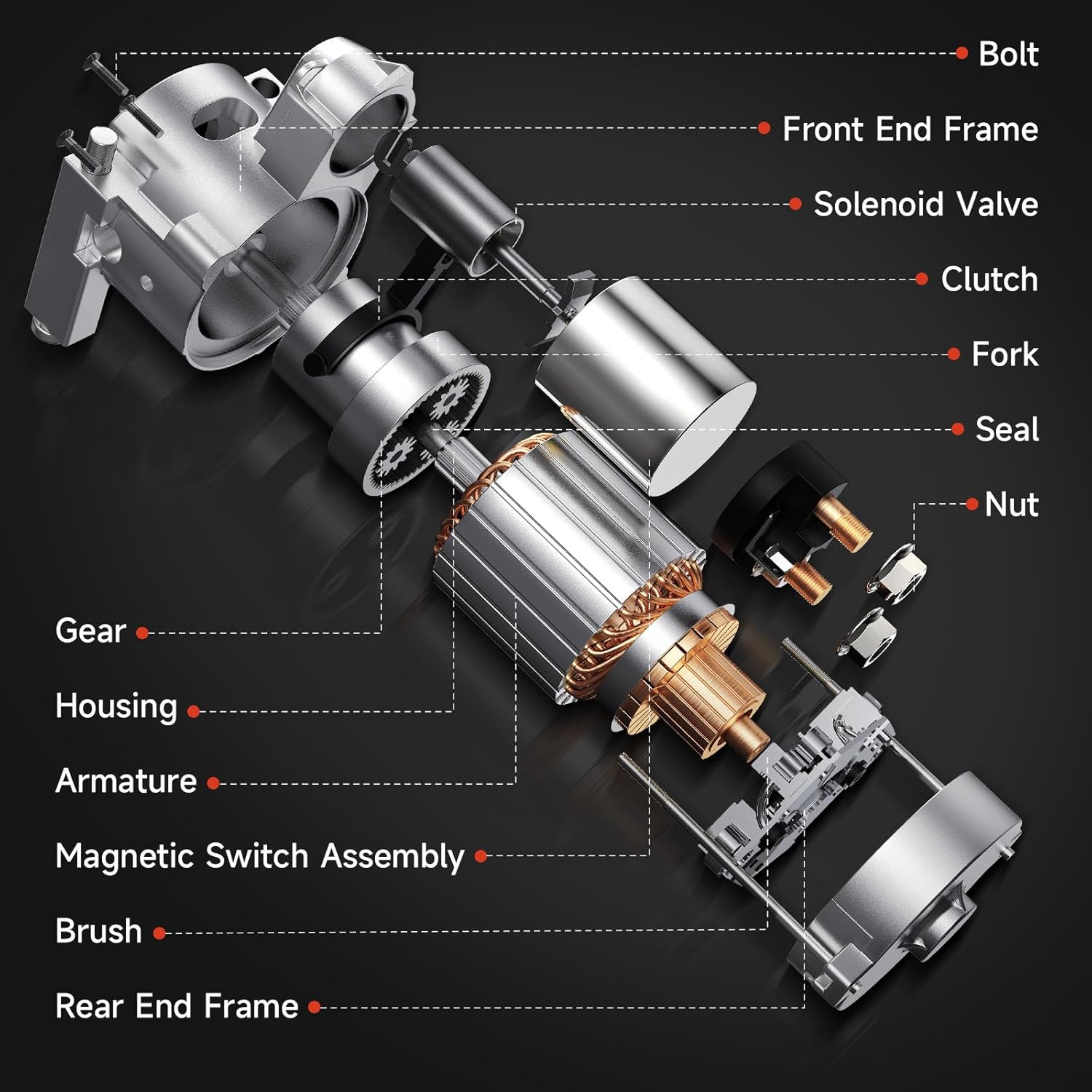 Bolt

Front End Frame

Solenoid Valve

Clutch

Fork

Seal

Nut

Gear

Housing

Armature

Magnetic Switch Assembly

Brush

Rear End Frame