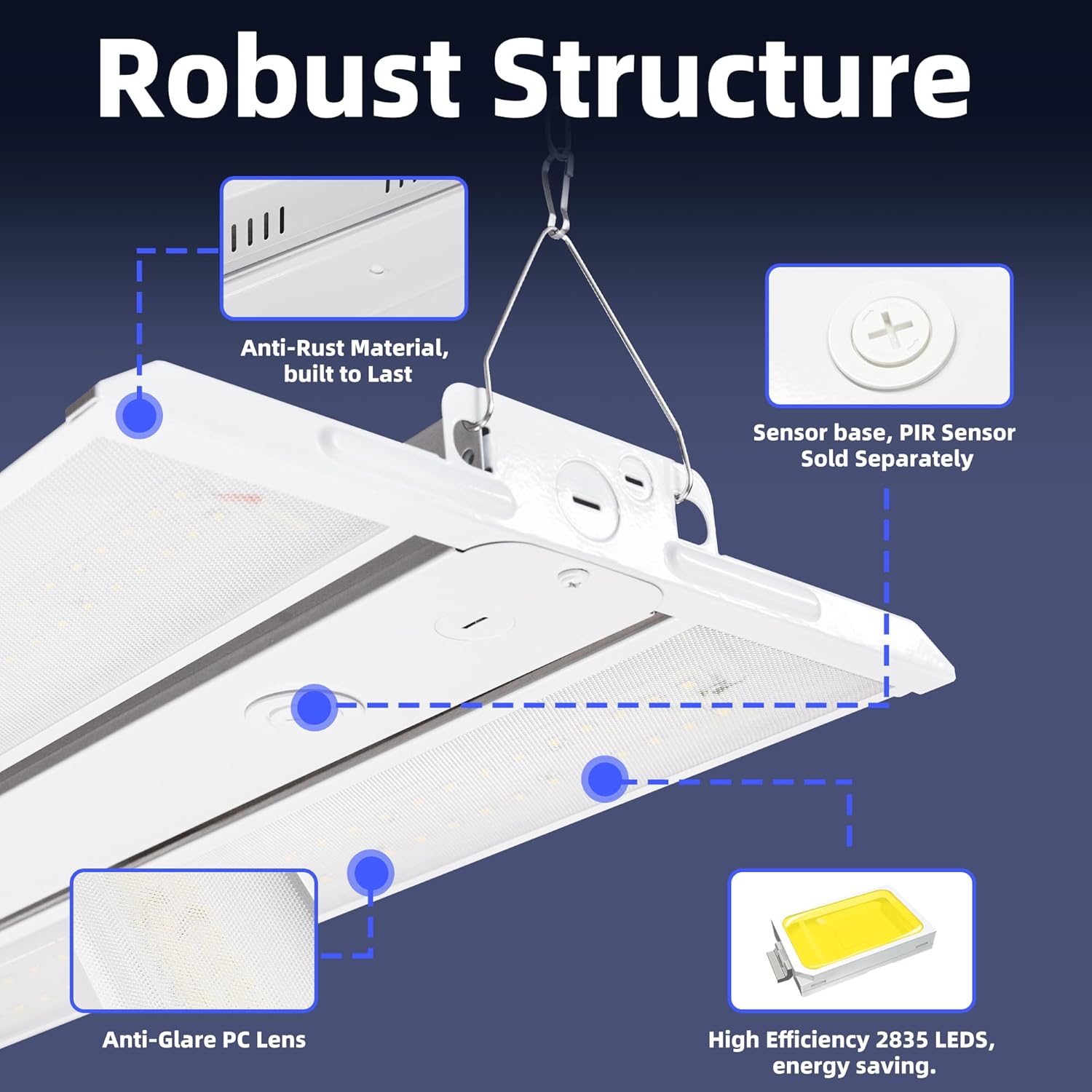 Robust Structure

Anti-Rust Material, built to Last

Sensor base, PIR Sensor Sold Separately

Anti-Glare PC Lens

High Efficiency 2835 LEDS, energy saving.