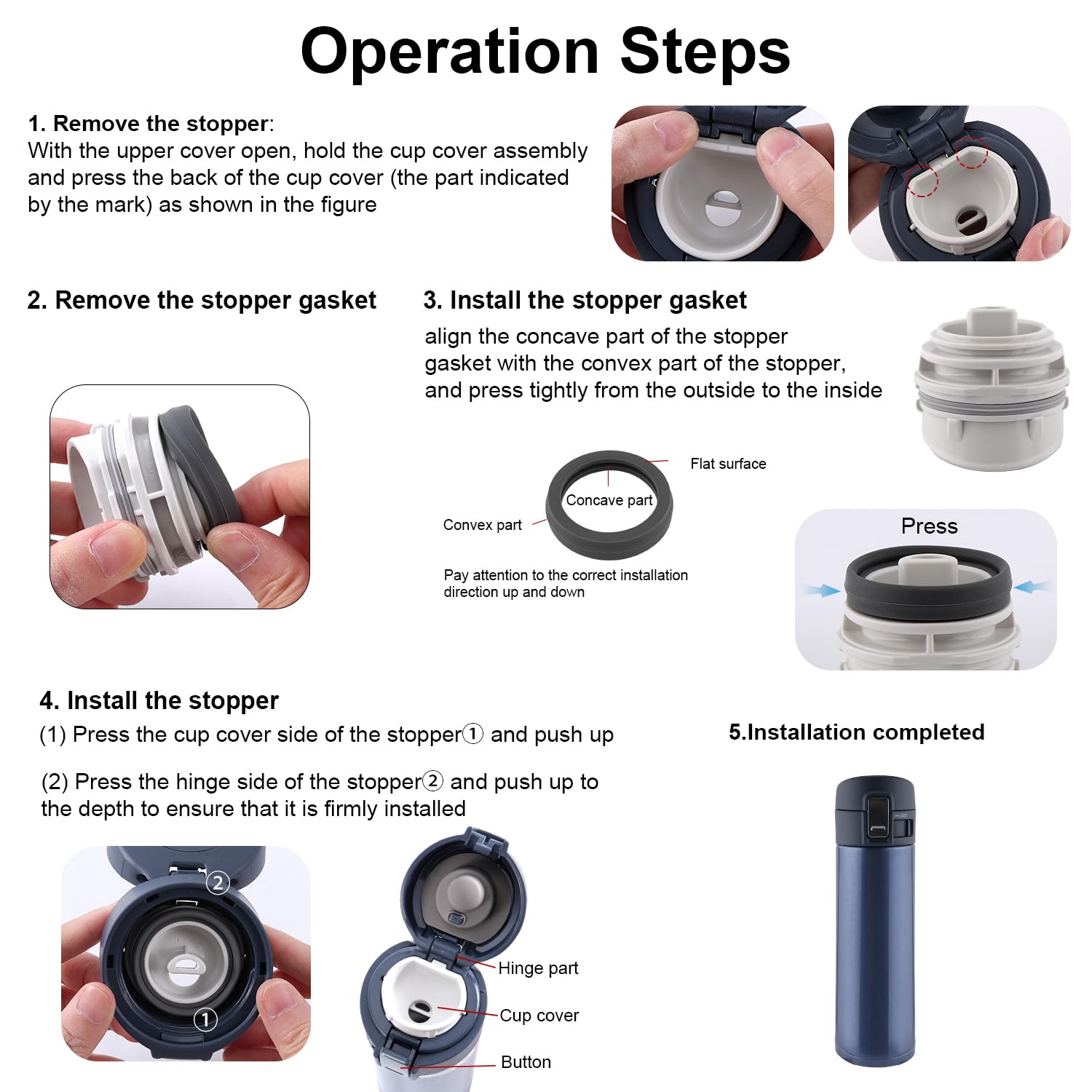 Operation Steps

1. Remove the stopper:
With the upper cover open, hold the cup cover assembly and press the back of the cup cover (the part indicated by the mark) as shown in the figure

2. Remove the stopper gasket

3. Install the stopper gasket
align the concave part of the stopper gasket with the convex part of the stopper, and press tightly from the outside to the inside

Flat surface
Concave part
Convex part
Pay attention to the correct installation direction up and down

Press

4. Install the stopper
(1) Press the cup cover side of the stopper① and push up

(2) Press the hinge side of the stopper② and push up to the depth to ensure that it is firmly installed

②
①

Hinge part
Cup cover
Button

5.Installation completed