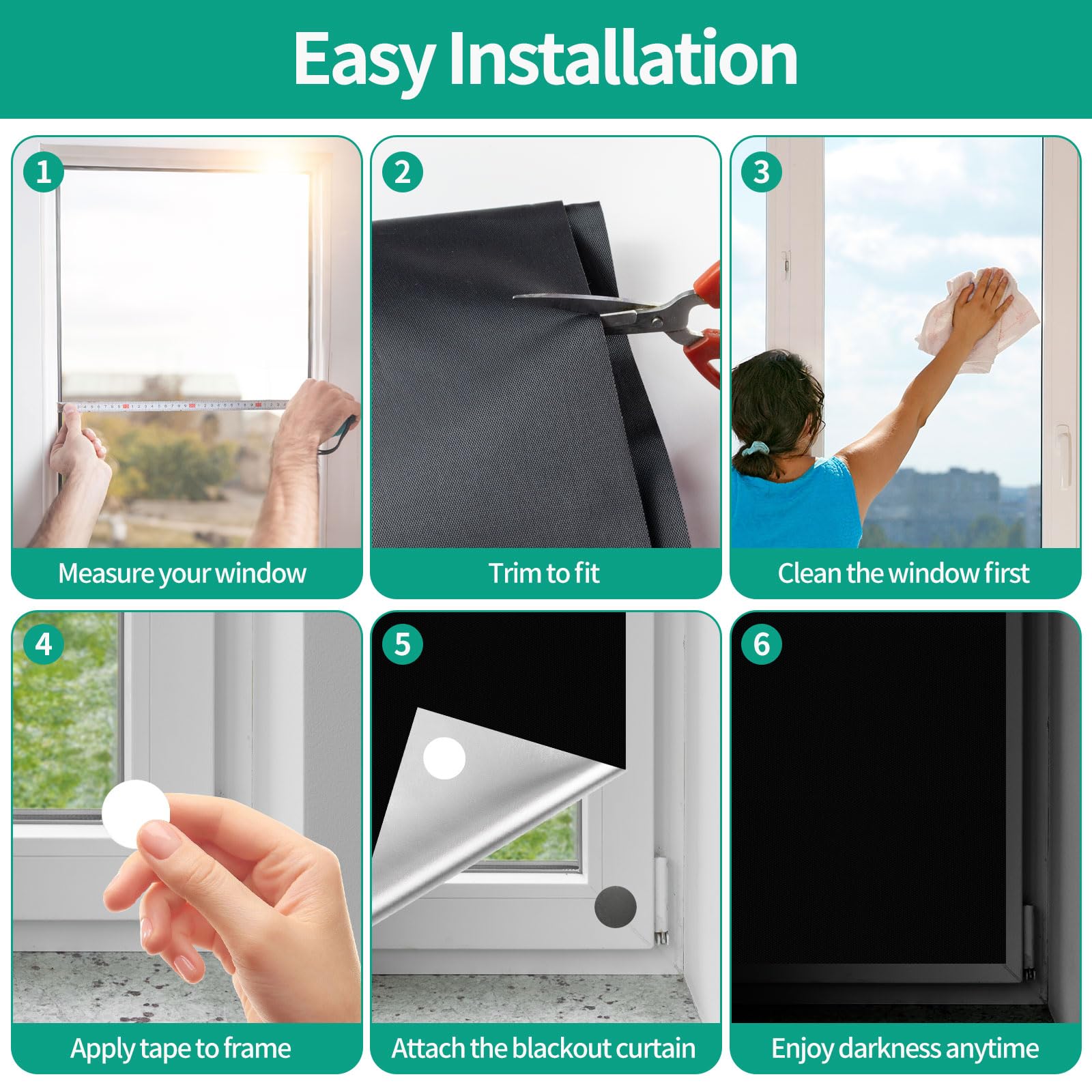 Easy Installation

1
Measure your window

2
Trim to fit

3
Clean the window first

4
Apply tape to frame

5
Attach the blackout curtain

6
Enjoy darkness anytime