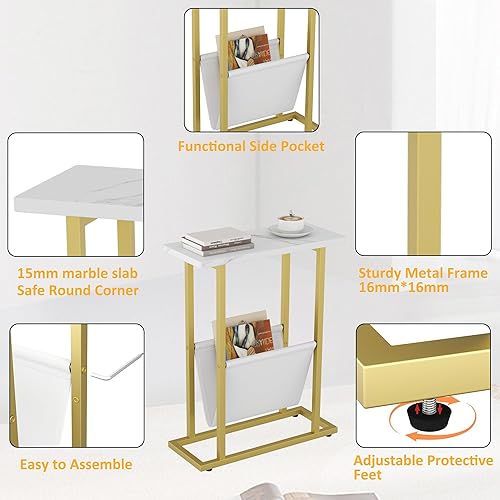 Functional Side Pocket

15mm marble slab
Safe Round Corner

Sturdy Metal Frame
16mm*16mm

Easy to Assemble

Adjustable Protective Feet