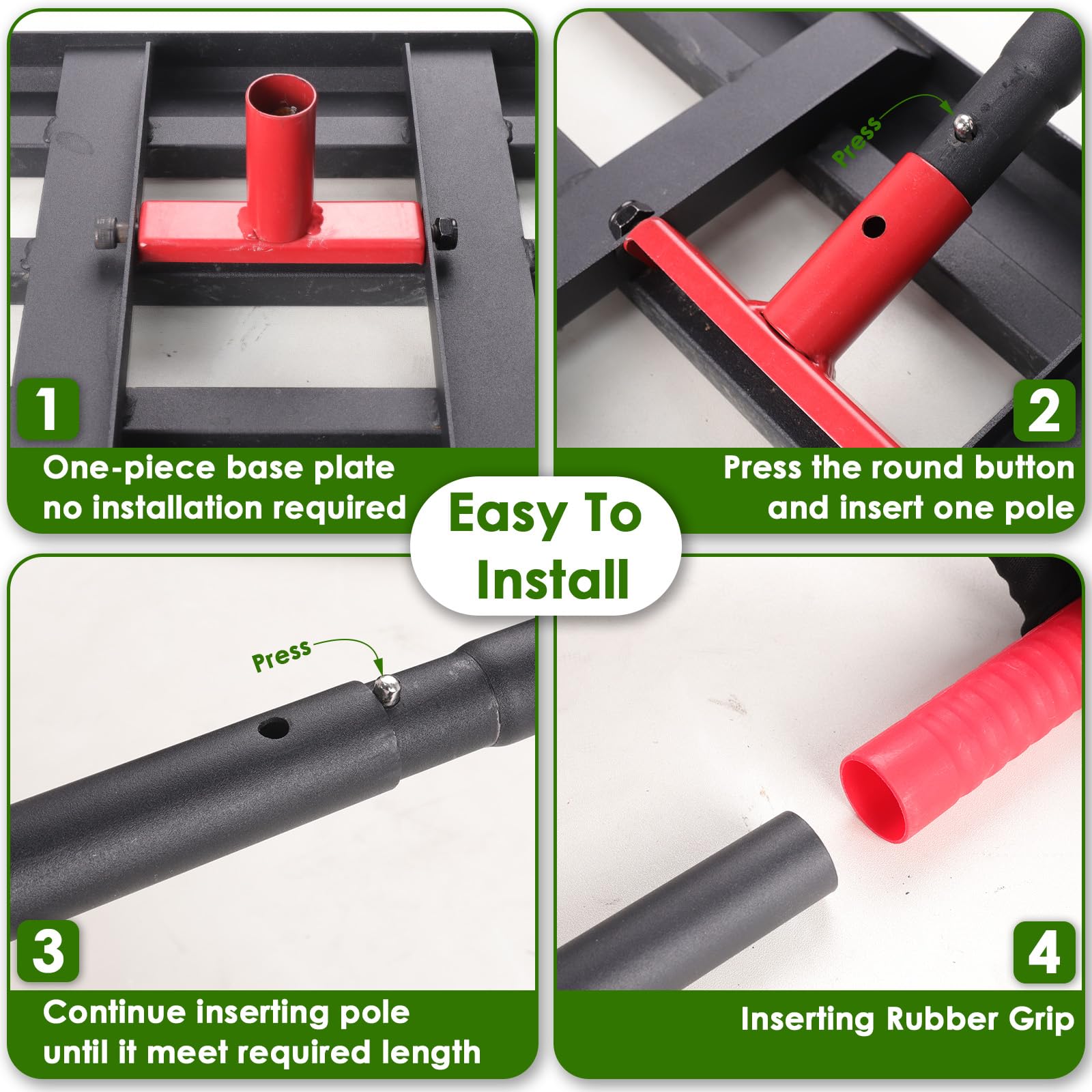 1

One-piece base plate no installation required

Press

2

Press the round button and insert one pole

Easy To Install

Press

3

Continue inserting pole until it meet required length

4

Inserting Rubber Grip