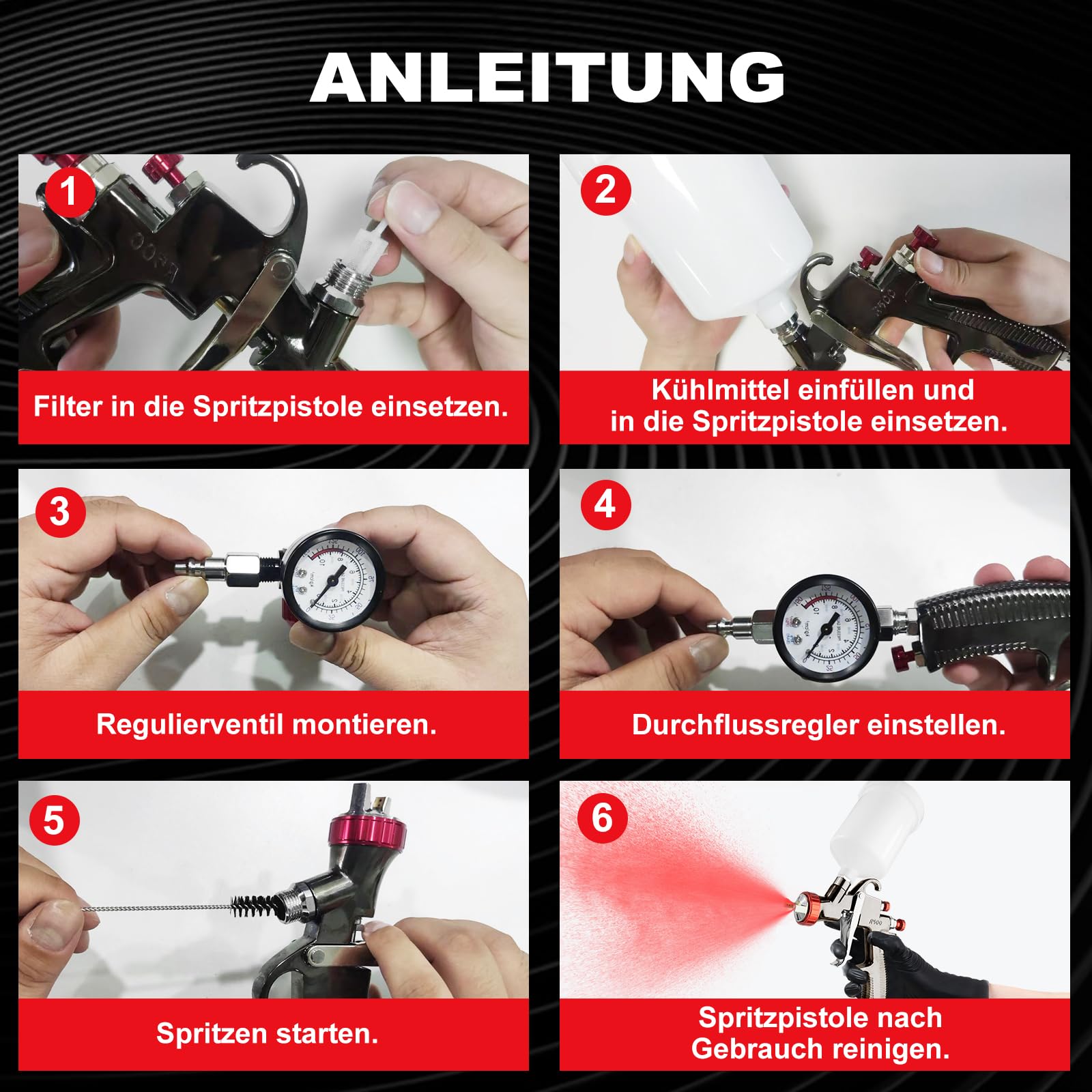 ANLEITUNG

1

Filter in die Spritzpistole einsetzen.

2

Kühlmittel einfüllen und in die Spritzpistole einsetzen.

3

Regulierventil montieren.

4

Durchflussregler einstellen.

5

Spritzen starten.

6

R900

Spritzpistole nach Gebrauch reinigen.