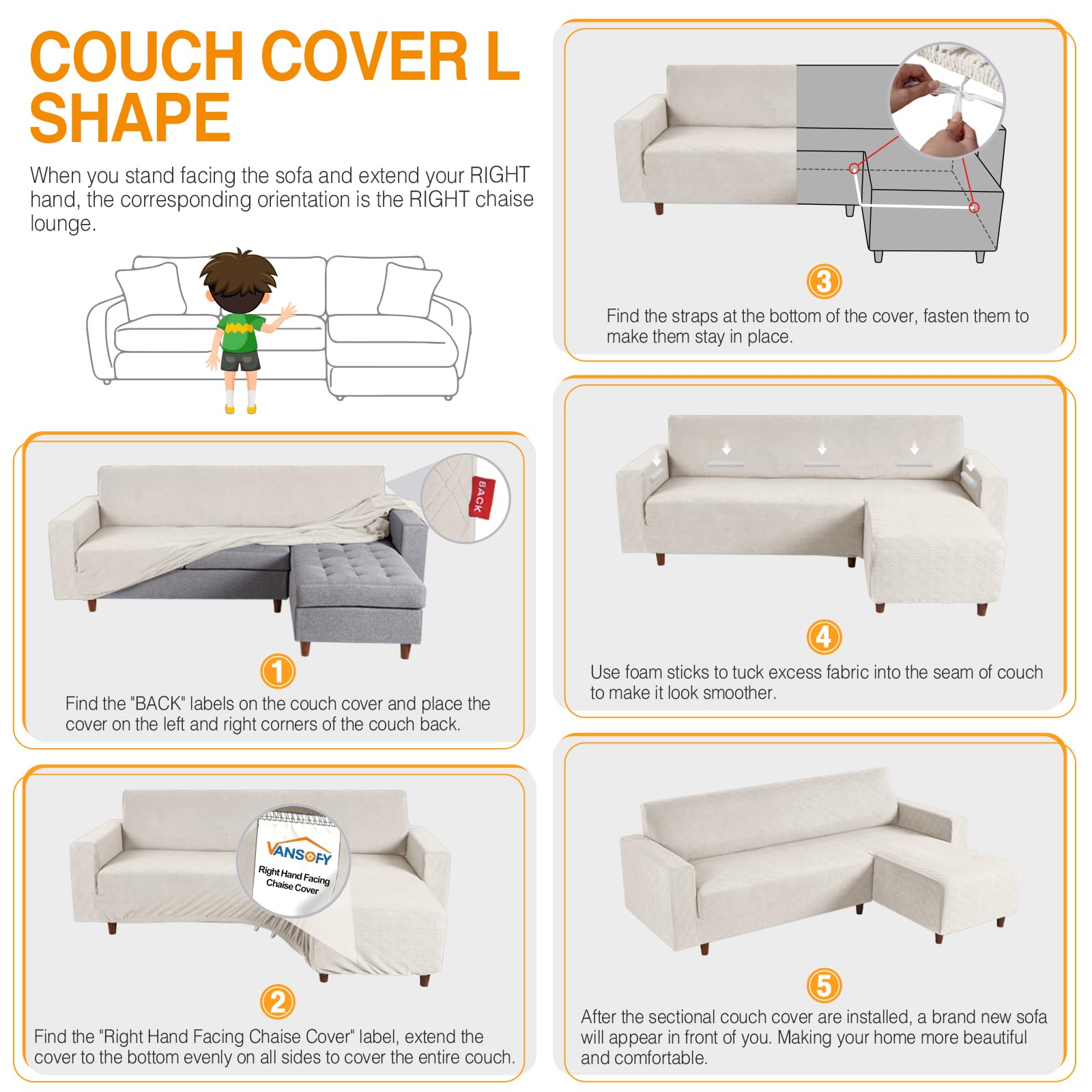 COUCH COVER L SHAPE

When you stand facing the sofa and extend your RIGHT hand, the corresponding orientation is the RIGHT chaise lounge.

BACK

1

Find the "BACK" labels on the couch cover and place the cover on the left and right corners of the couch back.

VANSOFY

Right Hand Facing Chaise Cover

2

Find the "Right Hand Facing Chaise Cover" label, extend the cover to the bottom evenly on all sides to cover the entire couch.

3

Find the straps at the bottom of the cover, fasten them to make them stay in place.

4

Use foam sticks to tuck excess fabric into the seam of couch to make it look smoother.

5

After the sectional couch cover are installed, a brand new sofa will appear in front of you. Making your home more beautiful and comfortable.