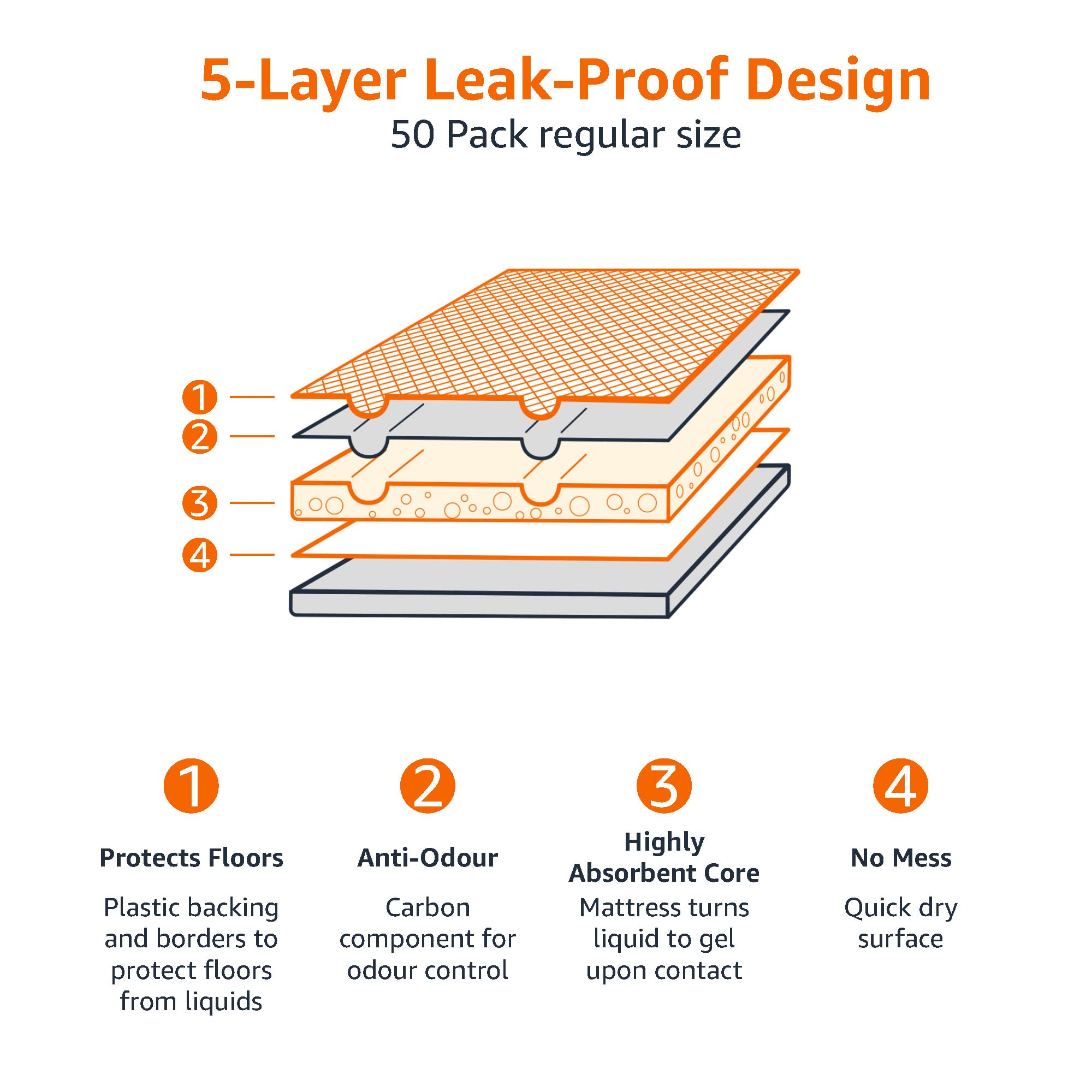 5-Layer Leak-Proof Design
50 Pack regular size

1
2
3
4

1
Protects Floors
Plastic backing and borders to protect floors from liquids

2
Anti-Odour
Carbon component for odour control

3
Highly Absorbent Core
Mattress turns liquid to gel upon contact

4
No Mess
Quick dry surface