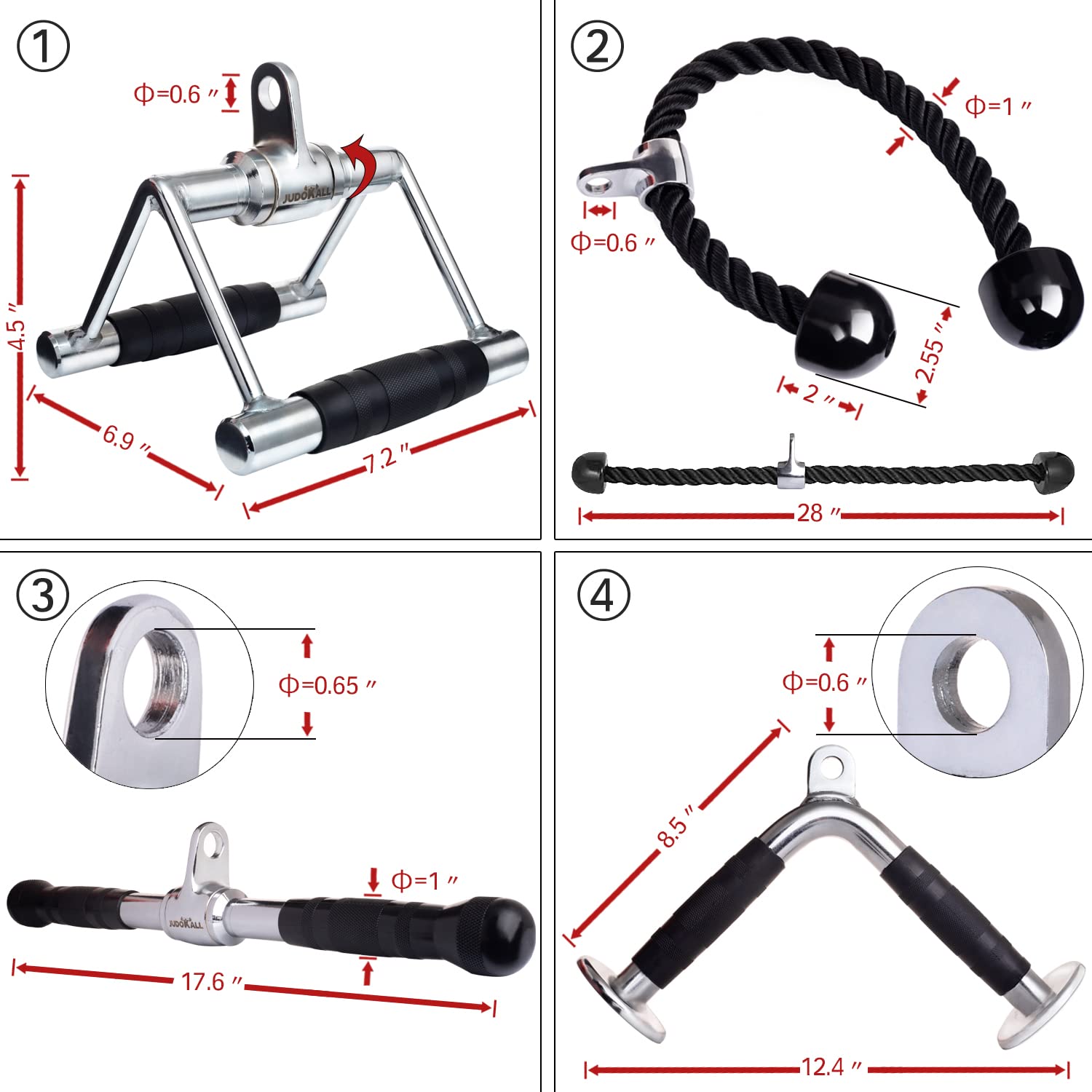 ①

Φ=0.6 ″

JUDOKALL

4.5 ″

6.9 ″

7.2 ″

②

Φ=1 ″

Φ=0.6 ″

2.55 ″

2 ″

28 ″

③

Φ=0.65 ″

Φ=1 ″

JUDOKALL

17.6 ″

④

Φ=0.6 ″

8.5 ″

12.4 ″