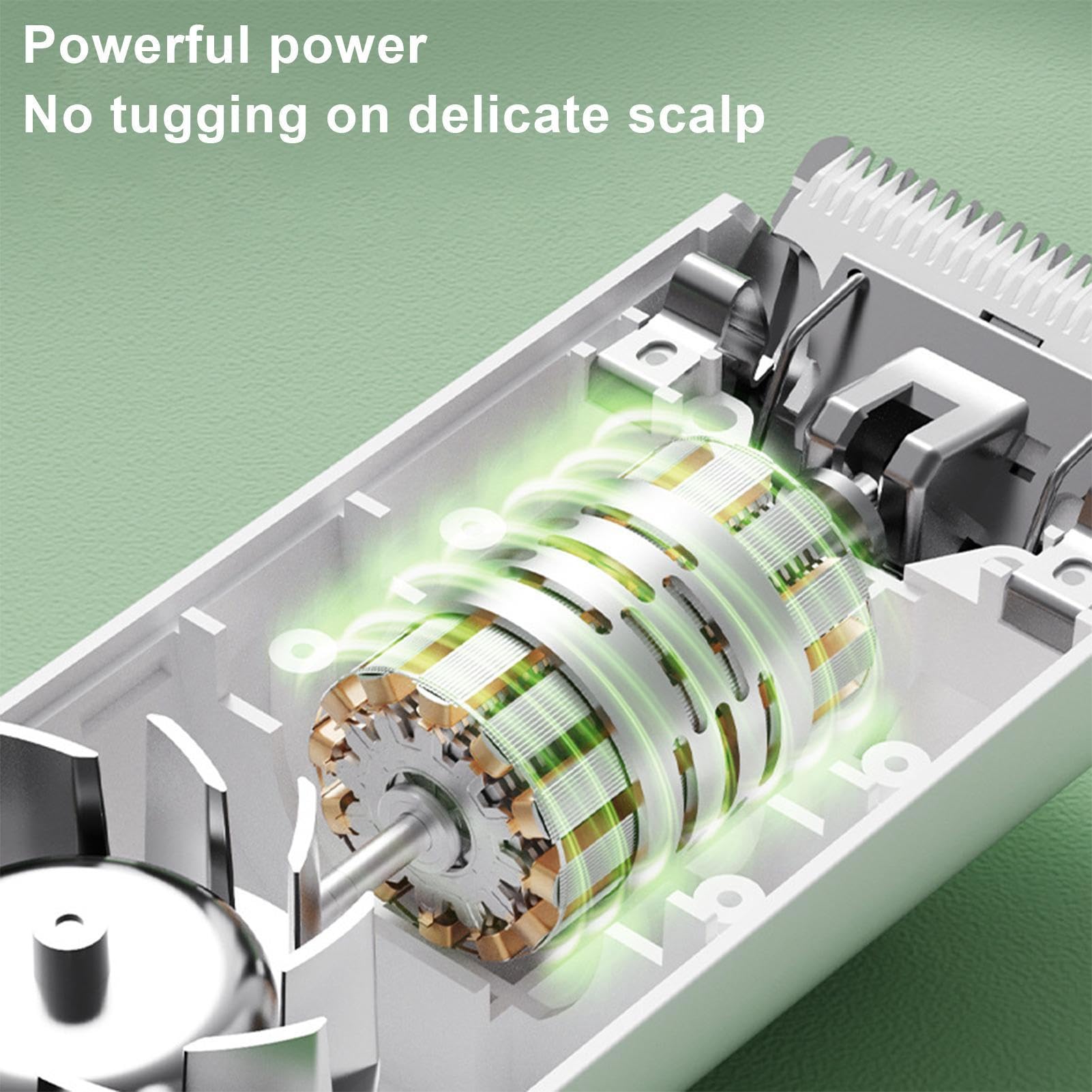 Powerful power
No tugging on delicate scalp