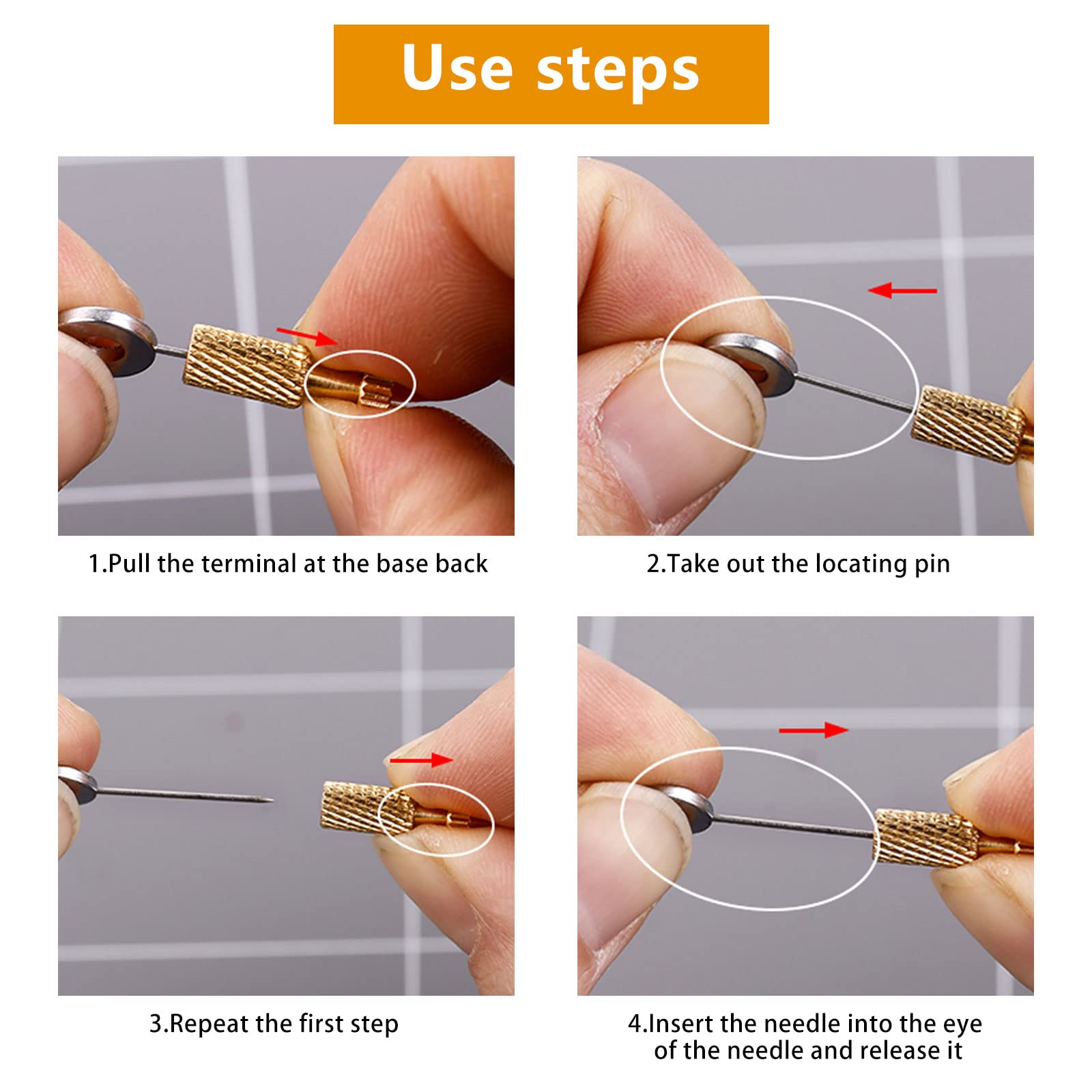 Use steps

1.Pull the terminal at the base back

2.Take out the locating pin

3.Repeat the first step

4.Insert the needle into the eye of the needle and release it