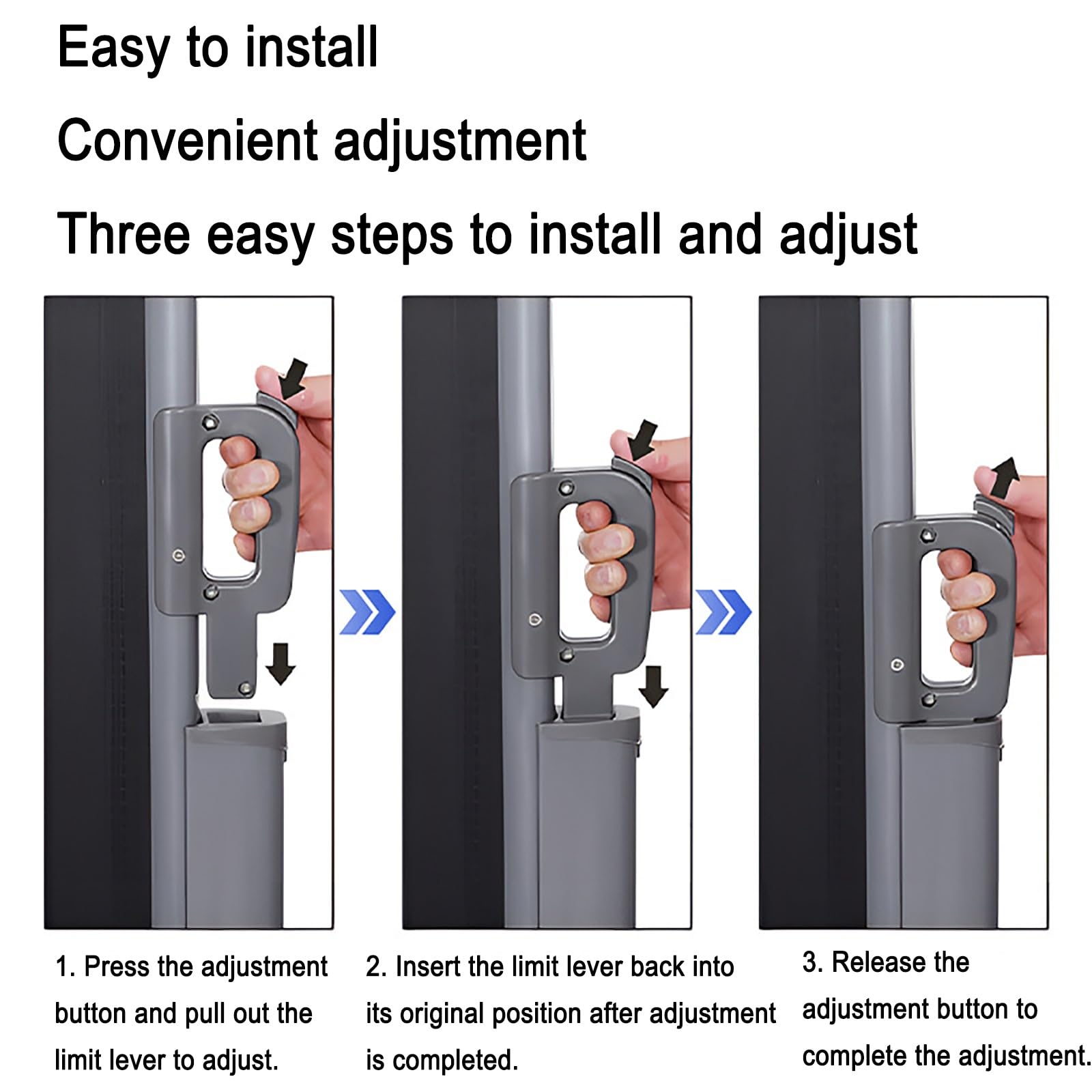 Easy to install

Convenient adjustment

Three easy steps to install and adjust

1. Press the adjustment button and pull out the limit lever to adjust.

2. Insert the limit lever back into its original position after adjustment is completed.

3. Release the adjustment button to complete the adjustment.