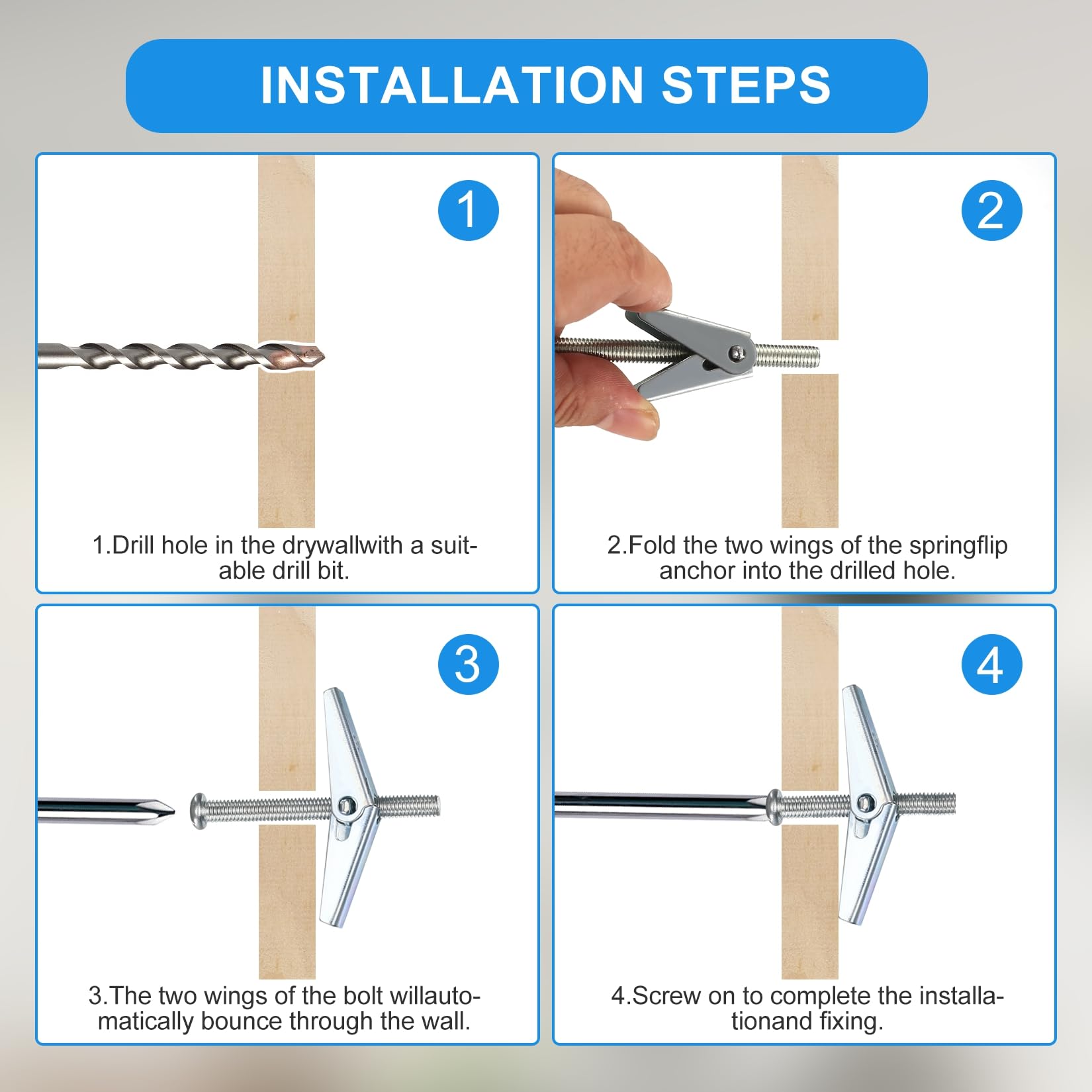 INSTALLATION STEPS

1

1.Drill hole in the drywallwith a suitable drill bit.

2

2.Fold the two wings of the springflip anchor into the drilled hole.

3

3.The two wings of the bolt willautomatically bounce through the wall.

4

4.Screw on to complete the installationand fixing.