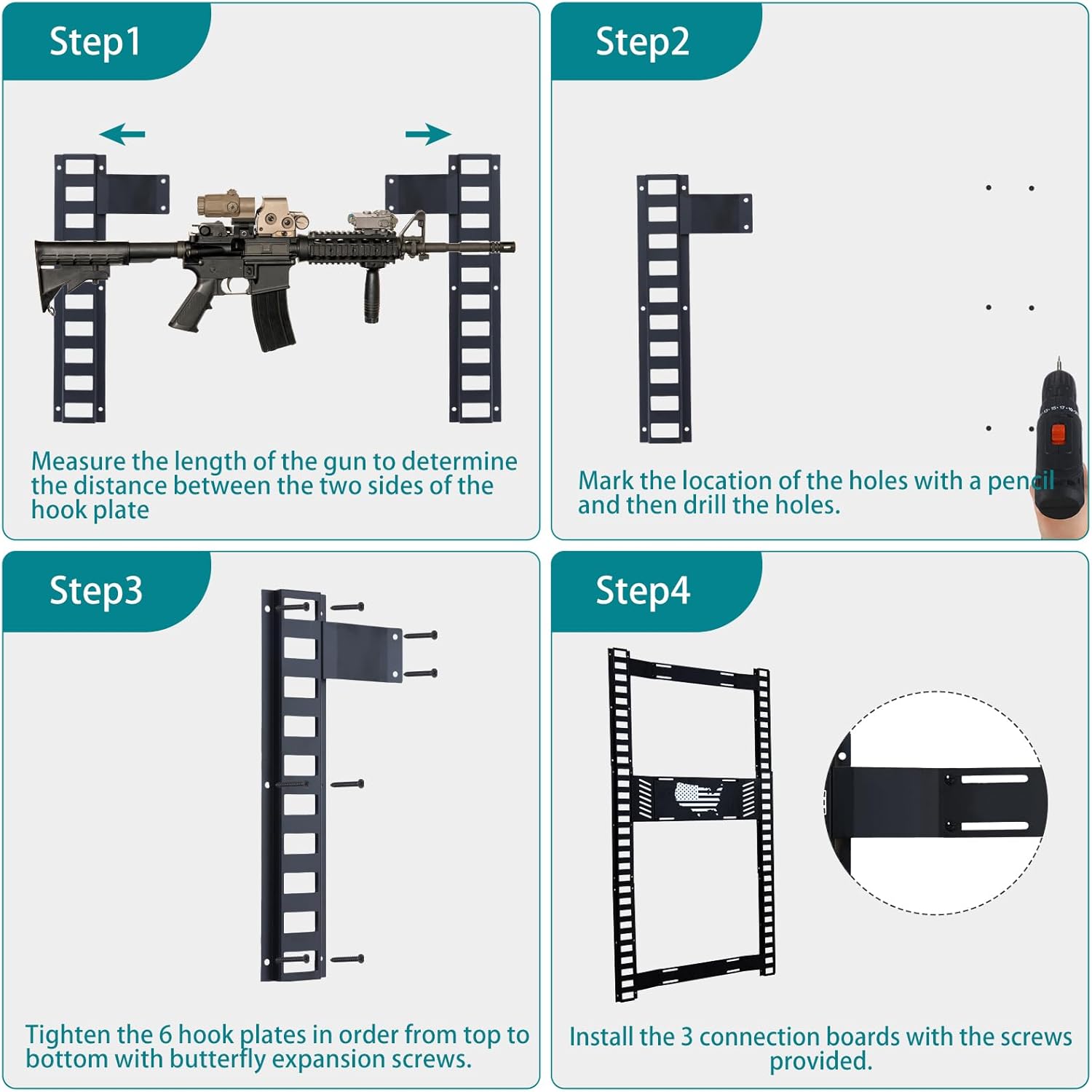 Step1

Measure the length of the gun to determine the distance between the two sides of the hook plate

Step2

Mark the location of the holes with a pencil and then drill the holes.

Step3

Tighten the 6 hook plates in order from top to bottom with butterfly expansion screws.

Step4

Install the 3 connection boards with the screws provided.