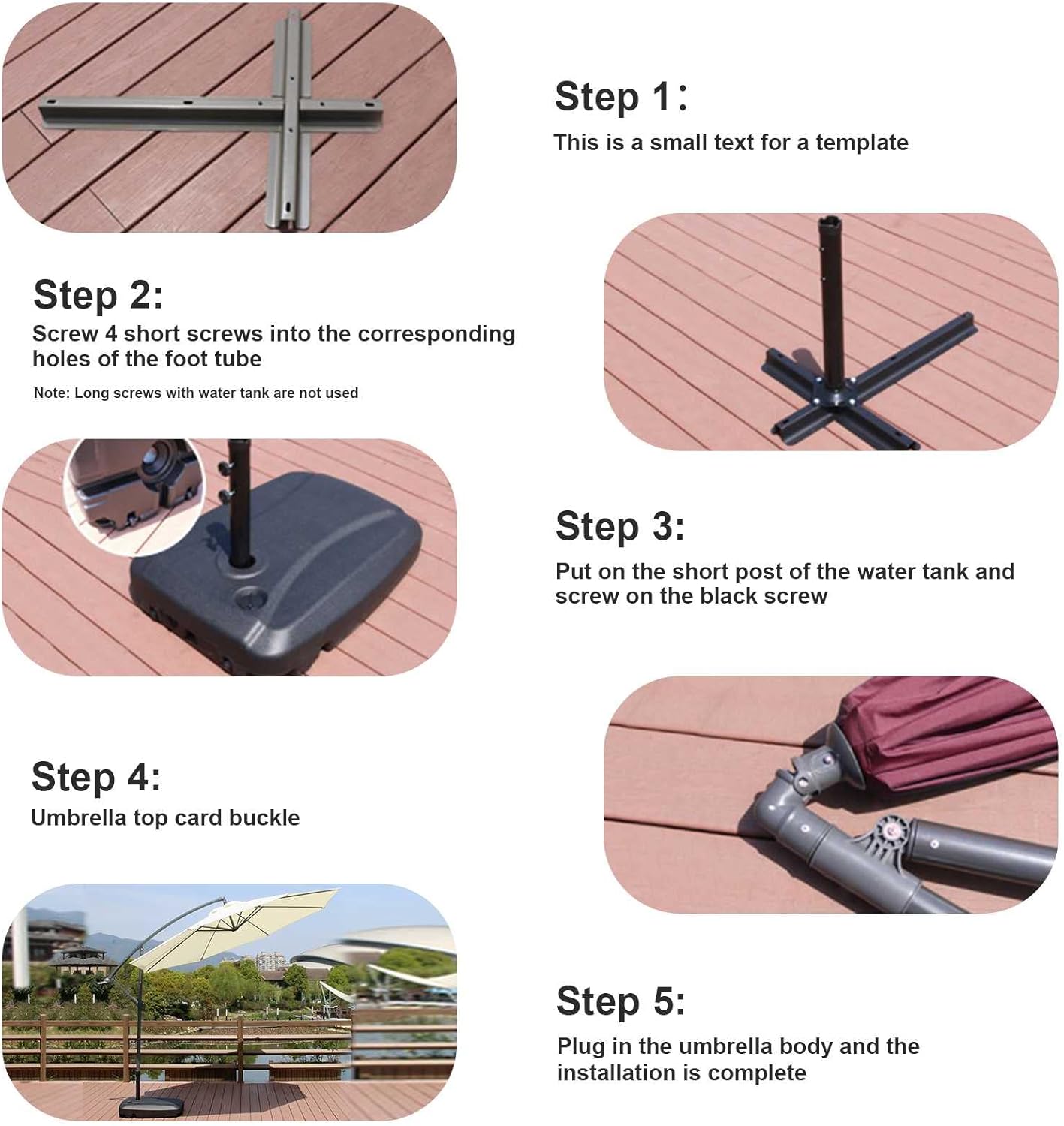 Step 1：

This is a small text for a template

Step 2:

Screw 4 short screws into the corresponding holes of the foot tube

Note: Long screws with water tank are not used

Step 3:

Put on the short post of the water tank and screw on the black screw

Step 4:

Umbrella top card buckle

Step 5:

Plug in the umbrella body and the installation is complete