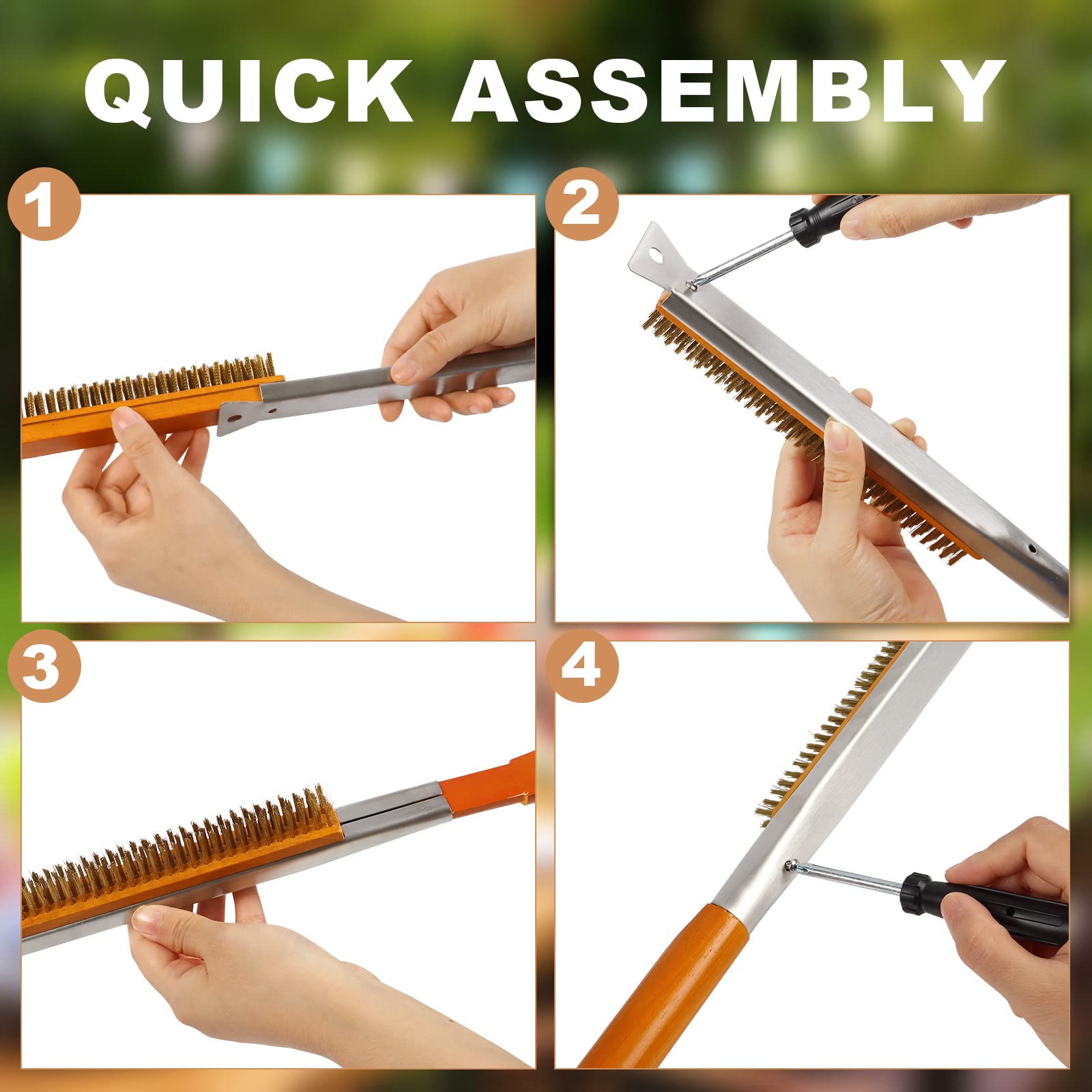 QUICK ASSEMBLY

1

2

3

4