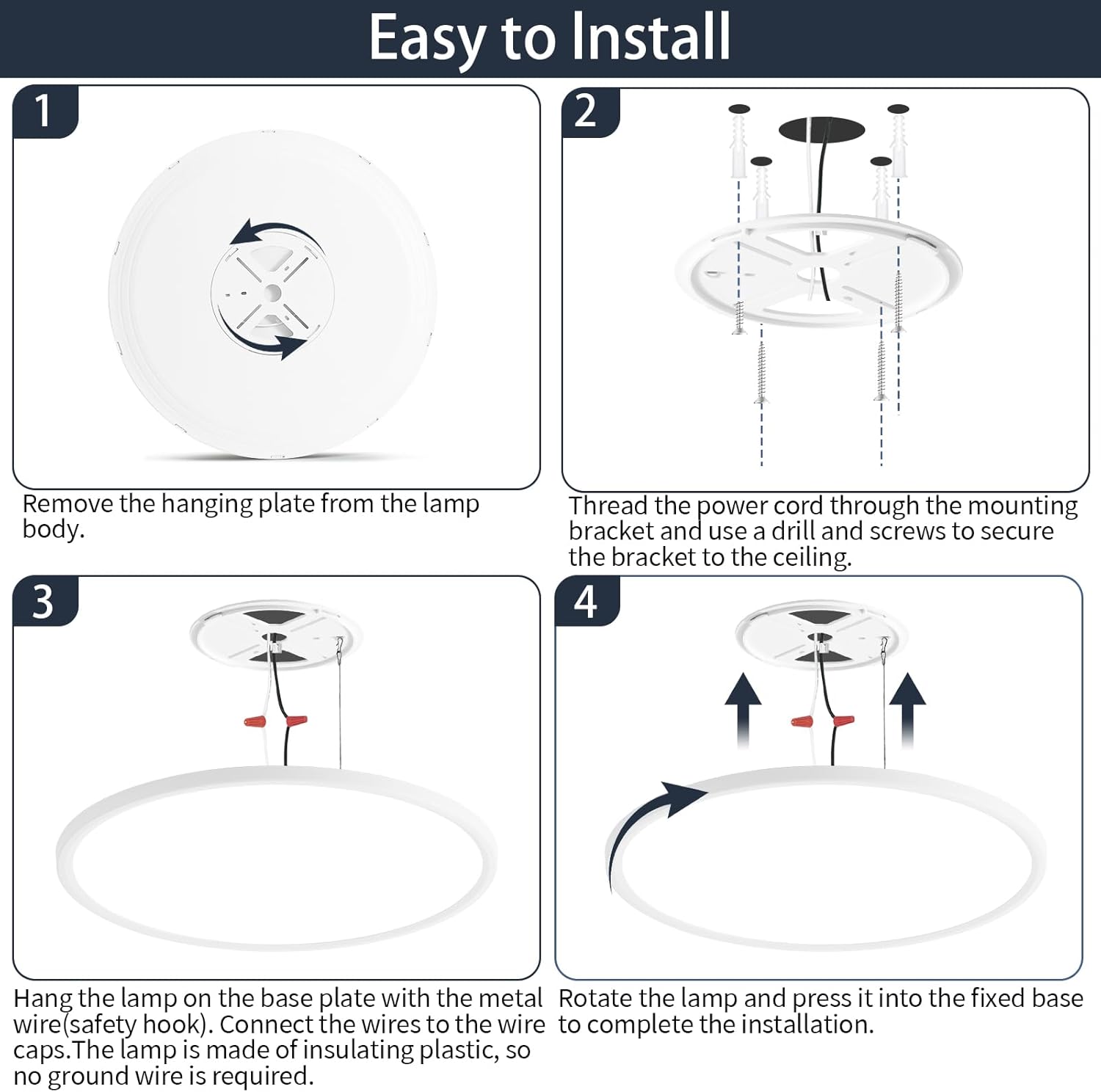 Easy to Install

1

Remove the hanging plate from the lamp body.

2

Thread the power cord through the mounting bracket and use a drill and screws to secure the bracket to the ceiling.

3

Hang the lamp on the base plate with the metal wire(safety hook). Connect the wires to the wire caps.The lamp is made of insulating plastic, so no ground wire is required.

4

Rotate the lamp and press it into the fixed base to complete the installation.