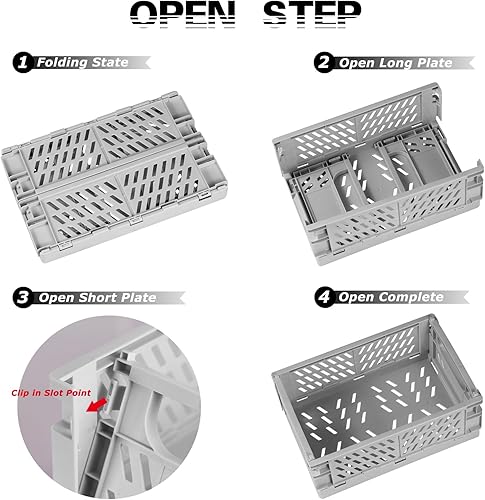 OPEN STEP

1 Folding State

2 Open Long Plate

3 Open Short Plate

Clip In Slot Point

4 Open Complete