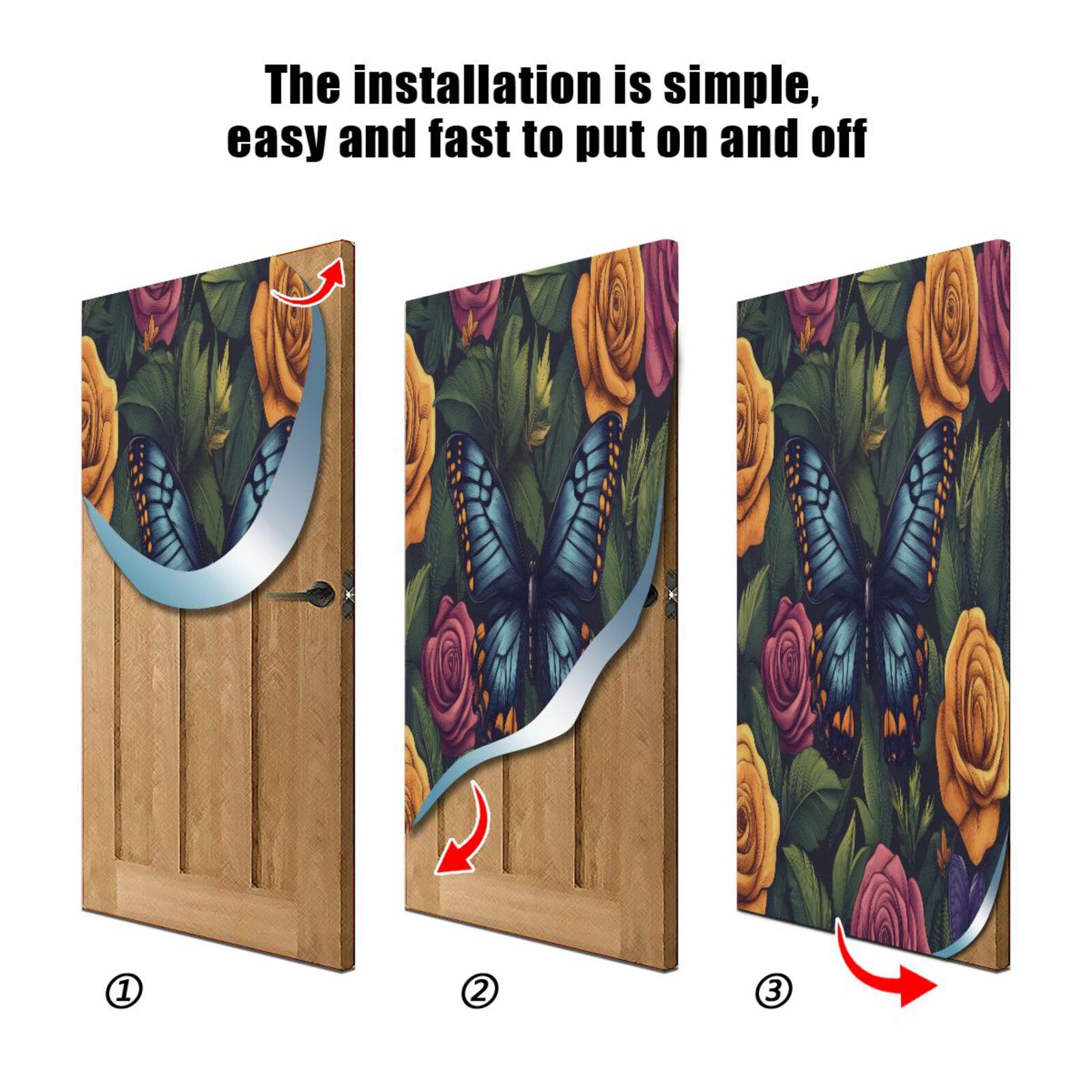 The installation is simple, easy and fast to put on and off

①

②

③