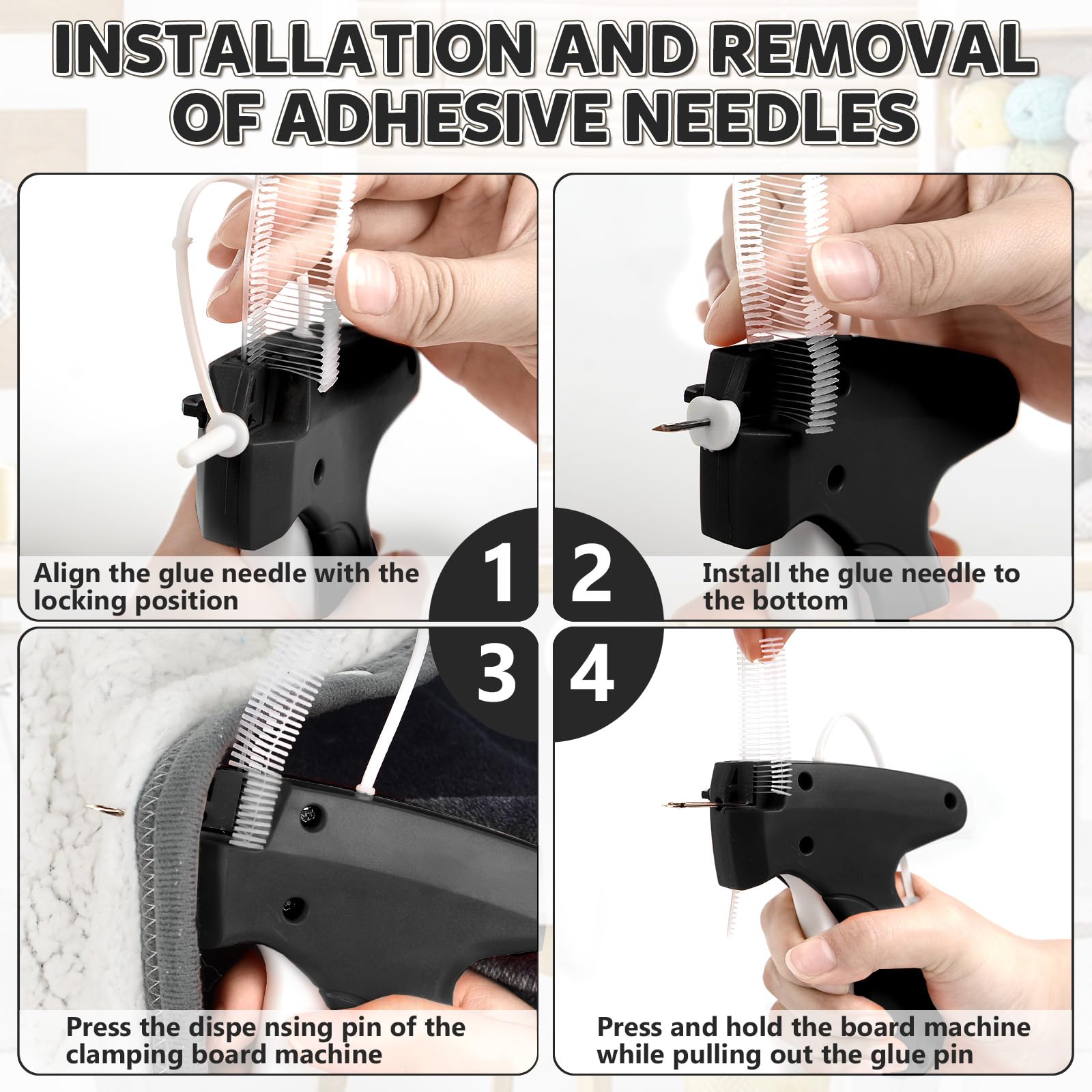 INSTALLATION AND REMOVAL OF ADHESIVE NEEDLES

1

Align the glue needle with the locking position

2

Install the glue needle to the bottom

3

Press the dispe nsing pin of the clamping board machine

4

Press and hold the board machine while pulling out the glue pin