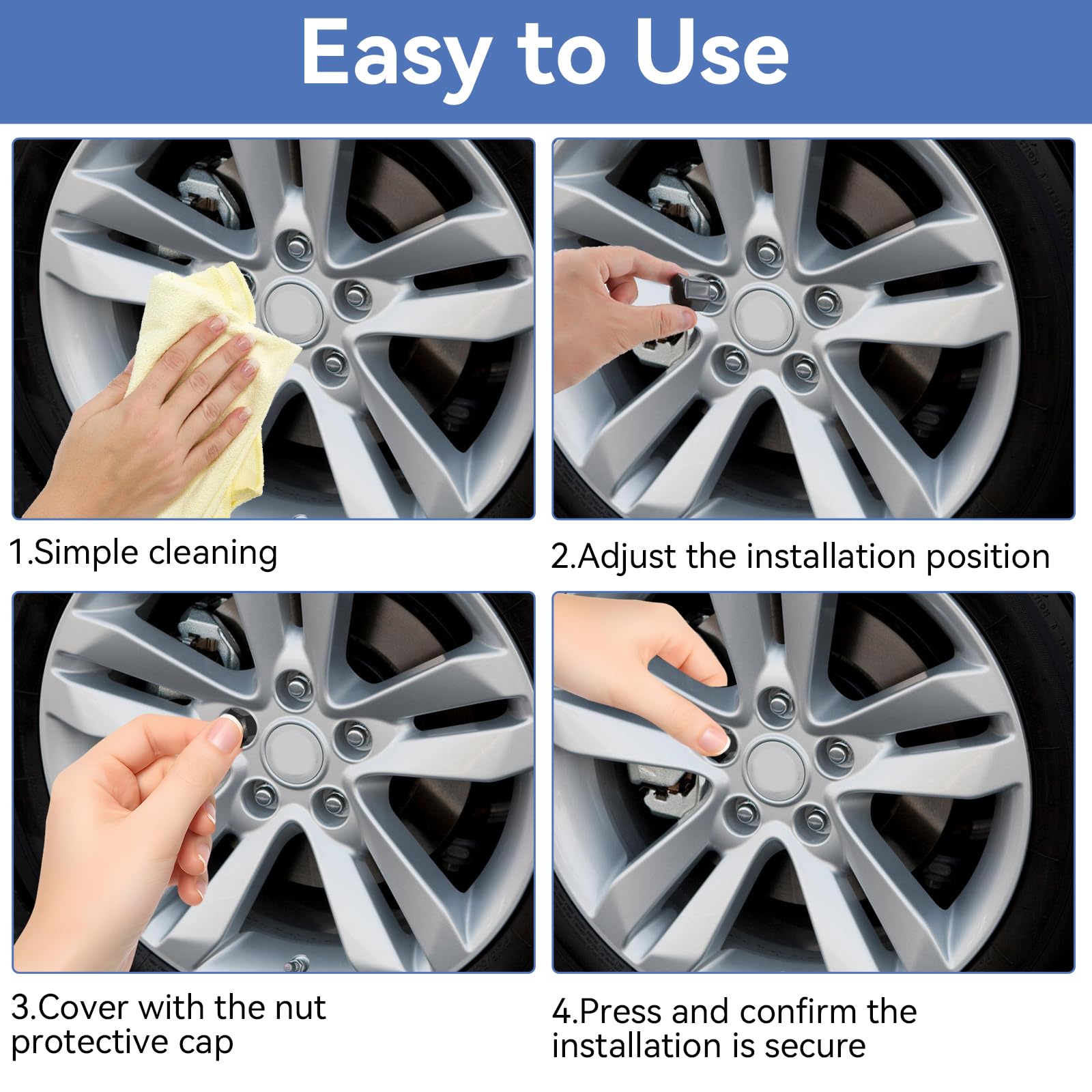 Easy to Use

1.Simple cleaning

2.Adjust the installation position

3.Cover with the nut protective cap

4.Press and confirm the installation is secure