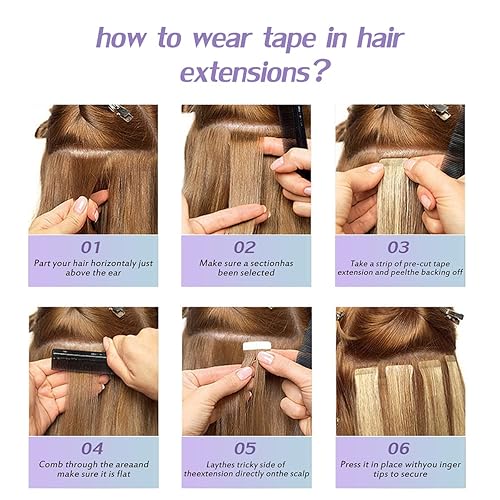 how to wear tape in hair extensions?

01
Part your hair horizontaly just above the ear

02
Make sure a sectionhas been selected

03
Take a strip of pre-cut tape extension and peelthe backing off

04
Comb through the areaand make sure it is flat

05
Laythes tricky side of theextension directly onthe scalp

06
Press it in place withyou inger tips to secure