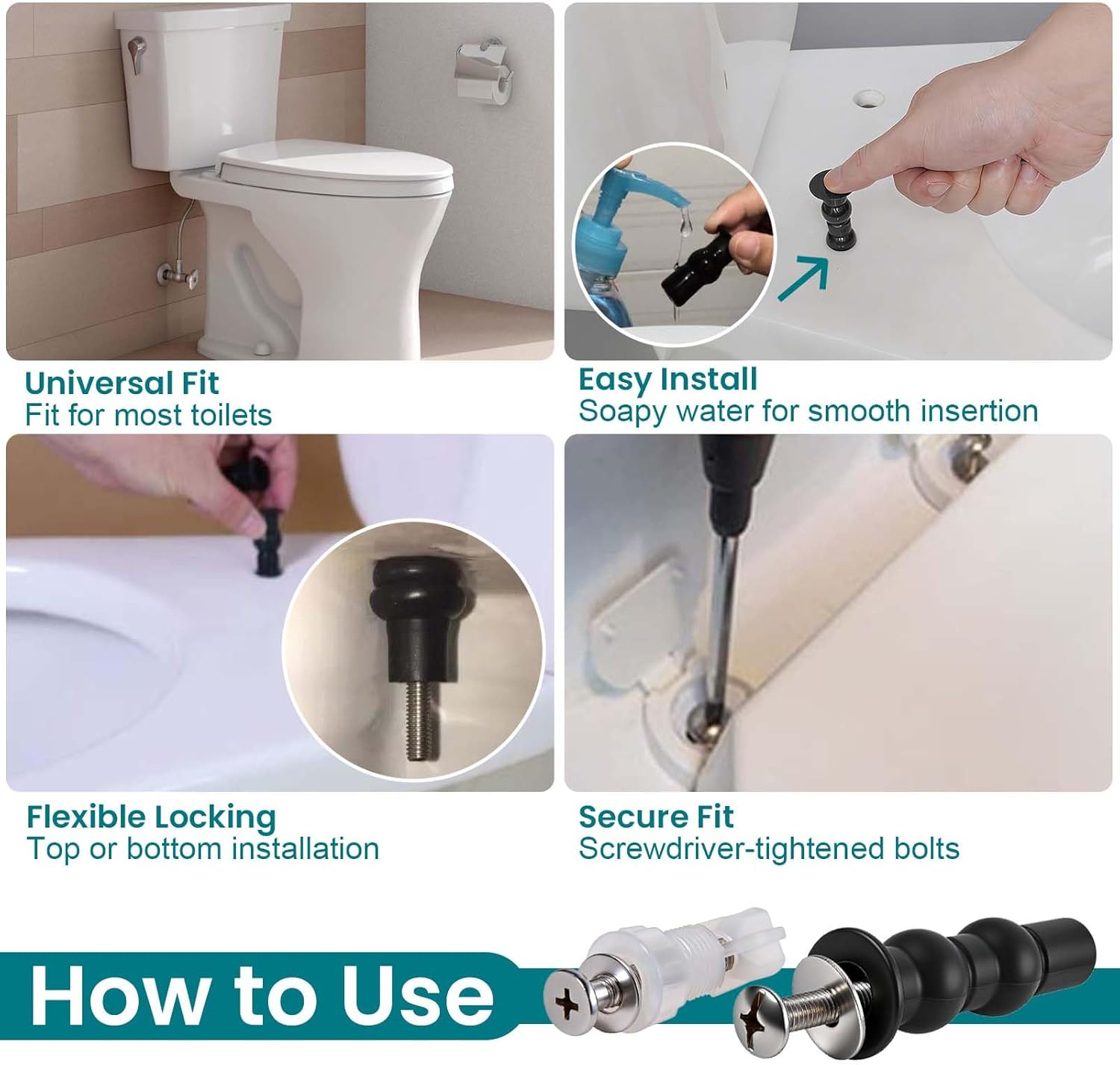 Universal Fit
Fit for most toilets

Easy Install
Soapy water for smooth insertion

Flexible Locking
Top or bottom installation

Secure Fit
Screwdriver-tightened bolts

How to Use