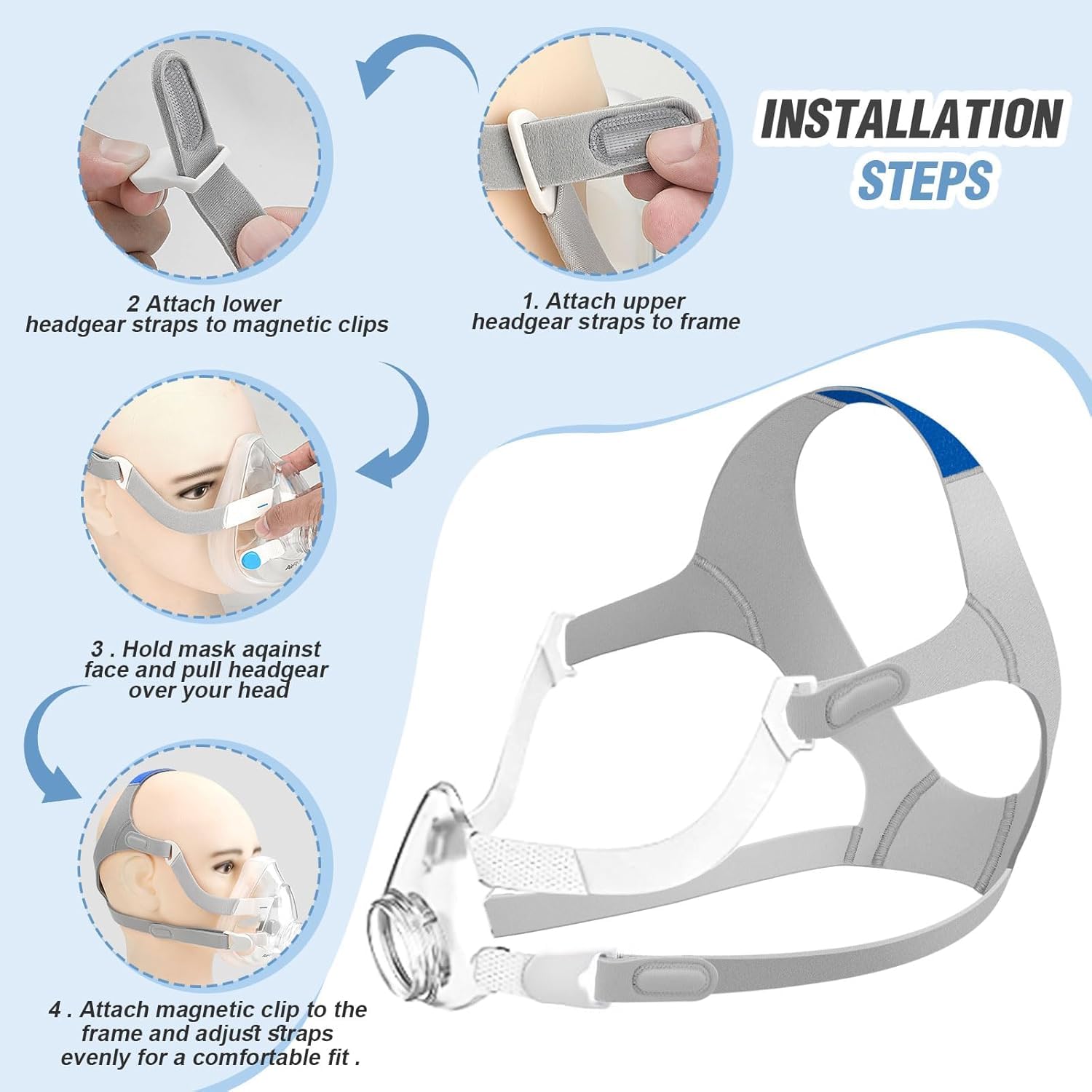 INSTALLATION STEPS

2 Attach lower headgear straps to magnetic clips

1. Attach upper headgear straps to frame

3 . Hold mask aqainst face and pull headgear over your head

4 . Attach magnetic clip to the frame and adjust straps evenly for a comfortable fit .