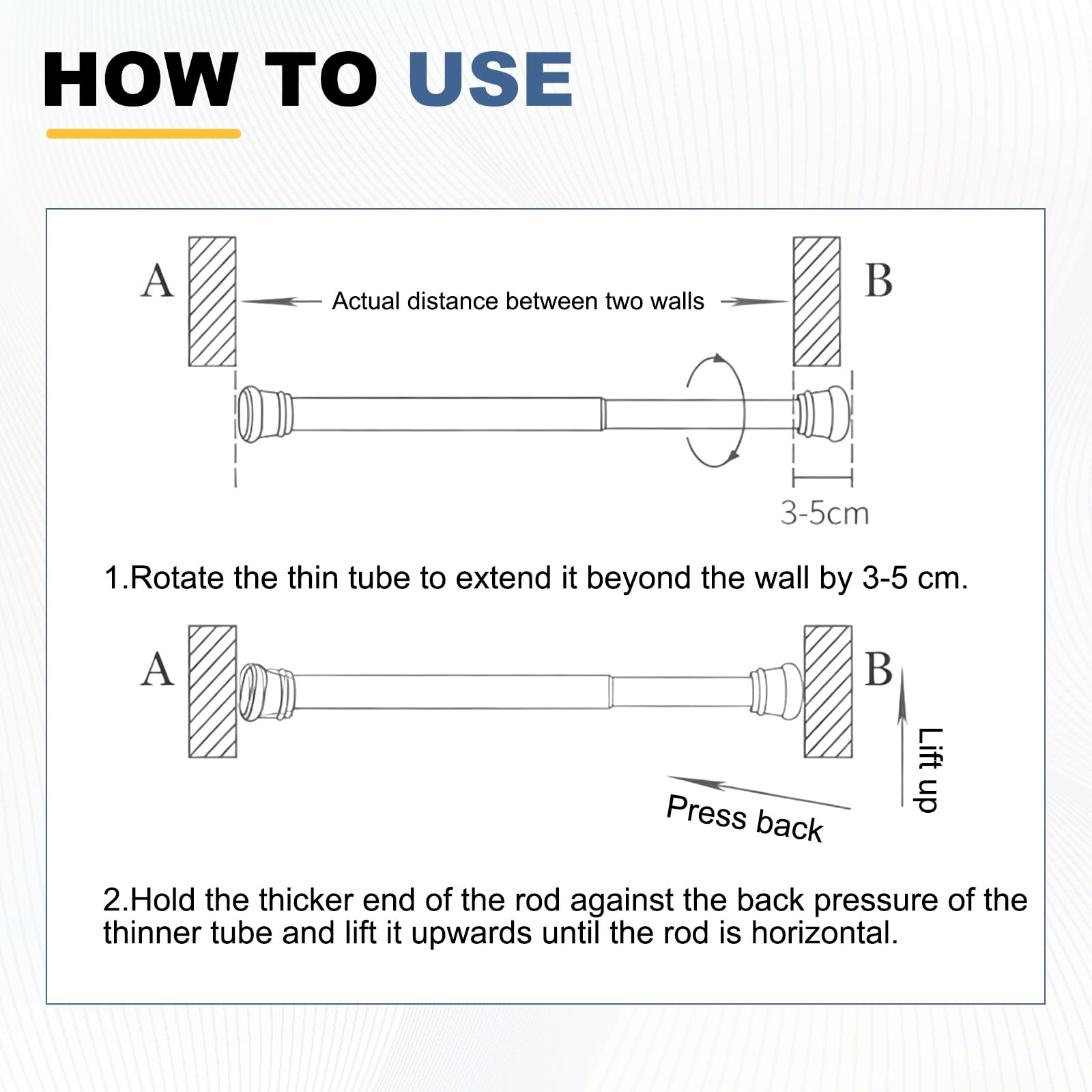 HOW TO USE

A

Actual distance between two walls

B

3-5cm

1.Rotate the thin tube to extend it beyond the wall by 3-5 cm.

A

B

Lift up

Press back

2.Hold the thicker end of the rod against the back pressure of the thinner tube and lift it upwards until the rod is horizontal.