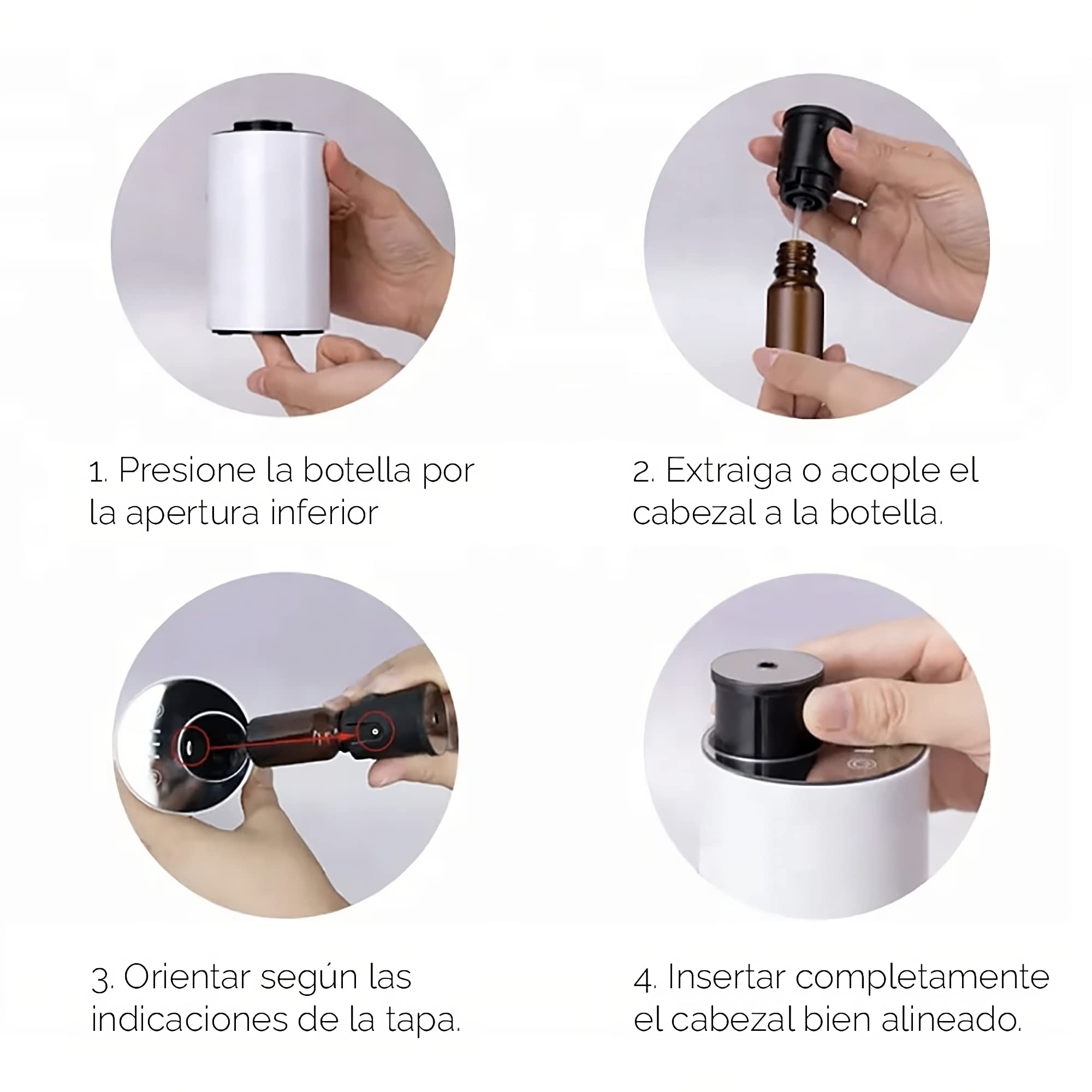 1. Presione la botella por la apertura inferior

2. Extraiga o acople el cabezal a la botella.

3. Orientar según las indicaciones de la tapa.

4. Insertar completamente el cabezal bien alineado.