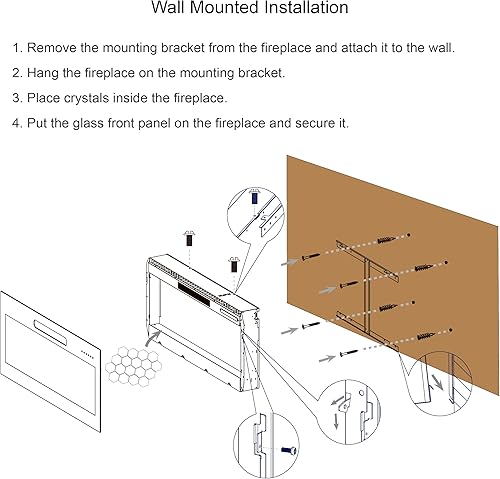 Wall Mounted Installation

1. Remove the mounting bracket from the fireplace and attach it to the wall.

2. Hang the fireplace on the mounting bracket.

3. Place crystals inside the fireplace.

4. Put the glass front panel on the fireplace and secure it.