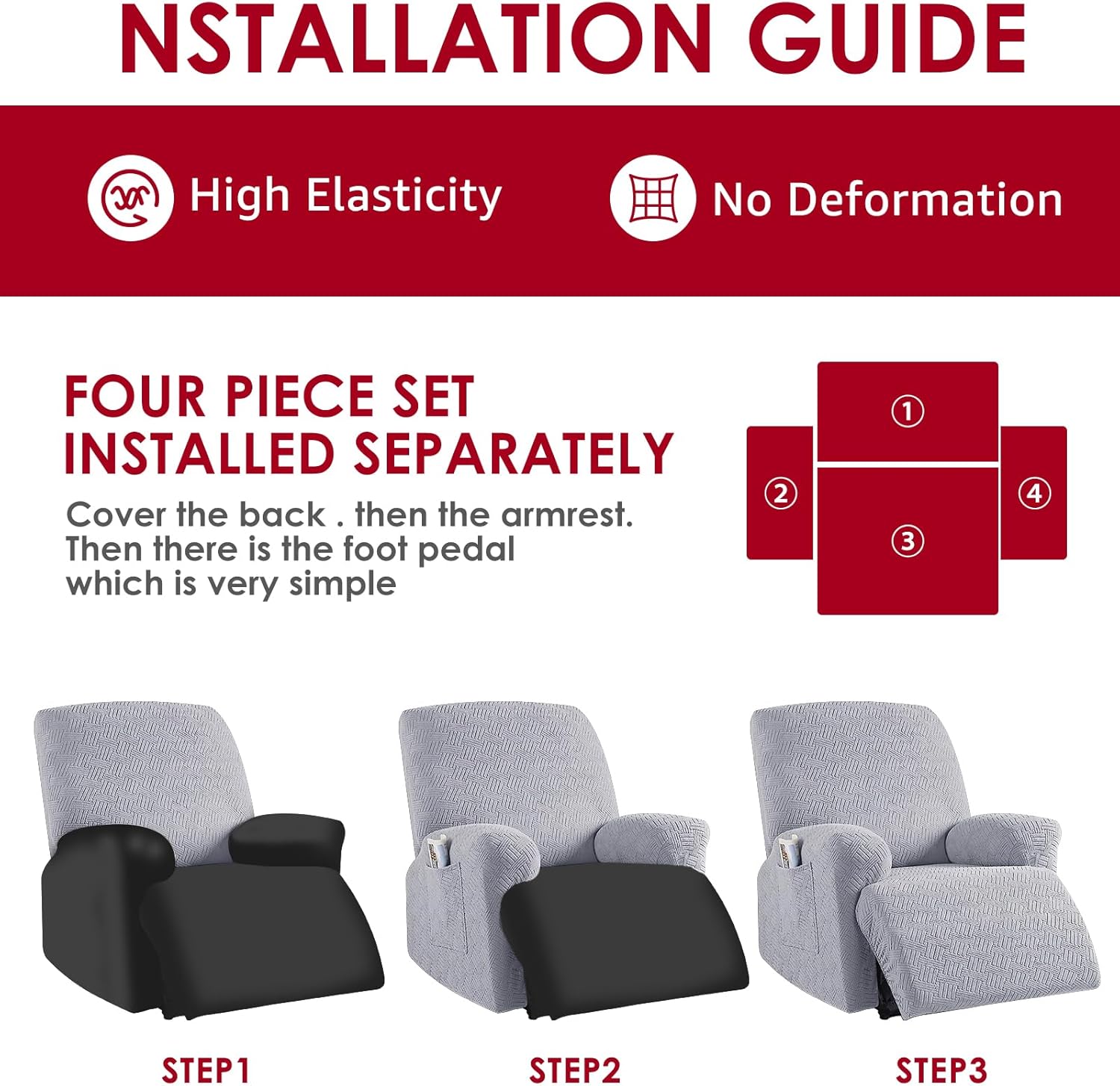 NSTALLATION GUIDE

High Elasticity

No Deformation

FOUR PIECE SET INSTALLED SEPARATELY

Cover the back . then the armrest. Then there is the foot pedal which is very simple

①

②

③

④

STEP1

STEP2

STEP3