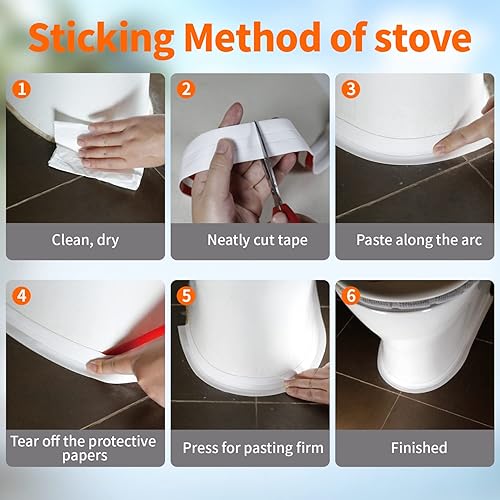 Sticking Method of stove

1

Clean, dry

2

Neatly cut tape

3

Paste along the arc

4

Tear off the protective papers

5

Press for pasting firm

6

Finished