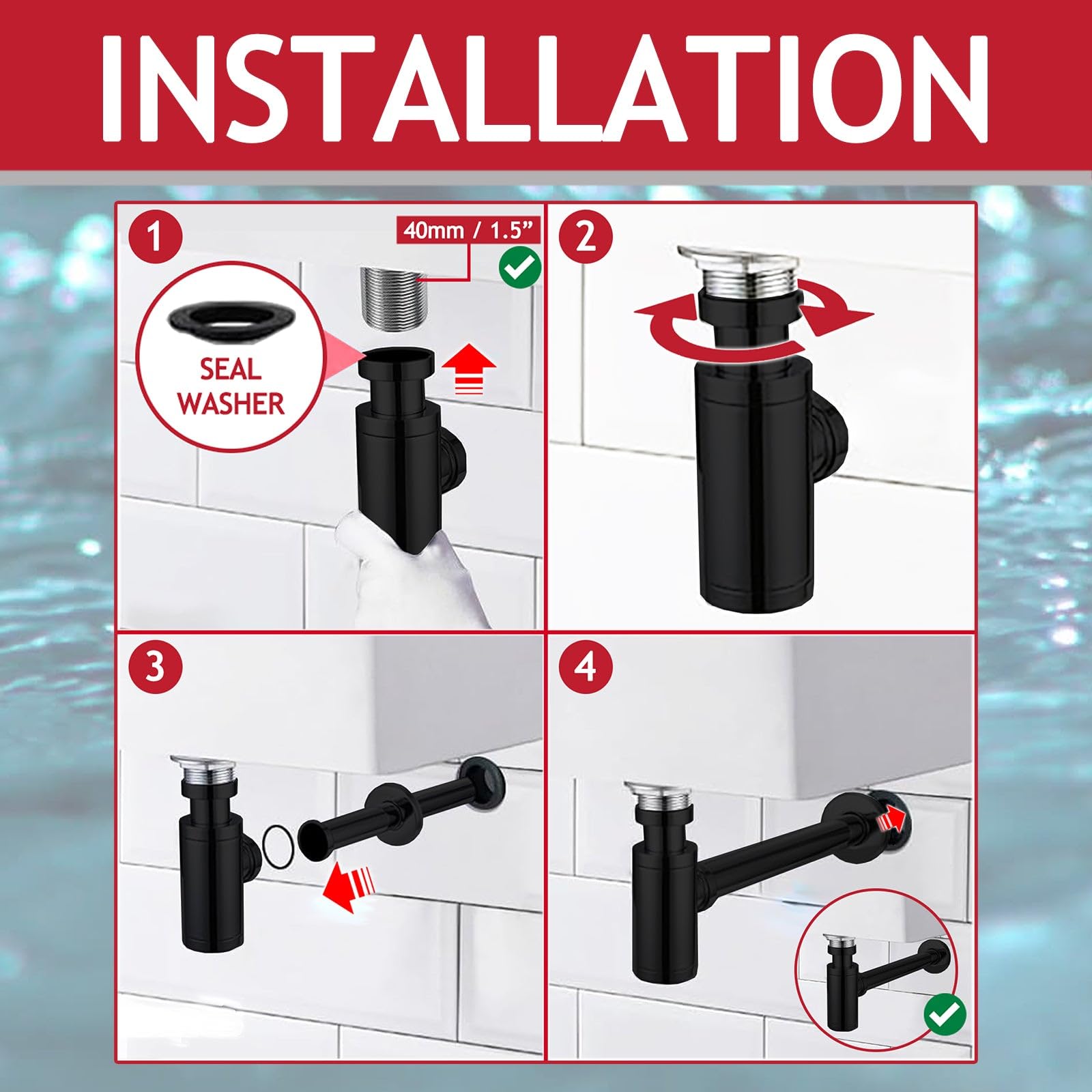 INSTALLATION

1

40mm / 1.5”

SEAL WASHER

2

3

4