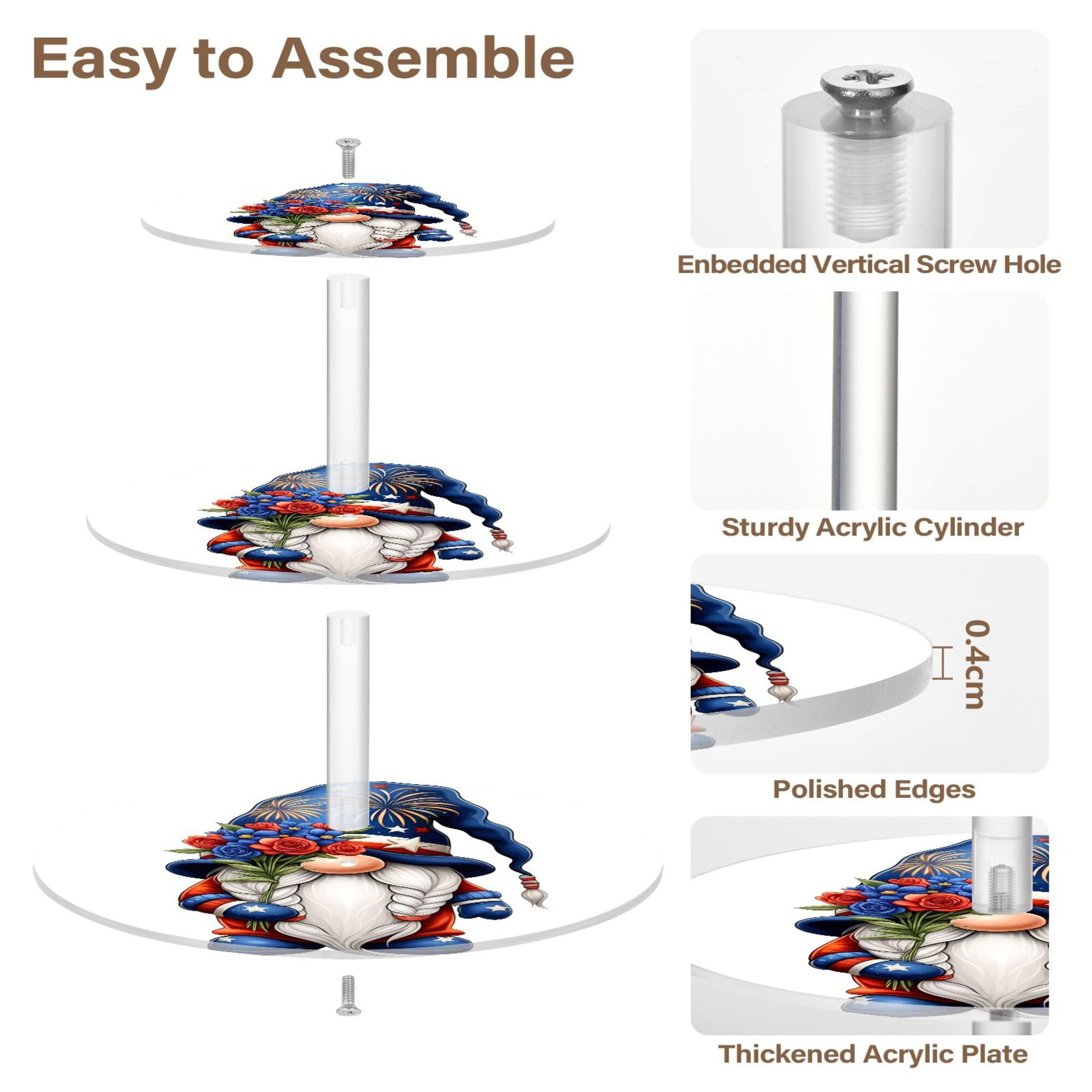 Easy to Assemble

Enbedded Vertical Screw Hole

Sturdy Acrylic Cylinder

0.4cm

Polished Edges

Thickened Acrylic Plate