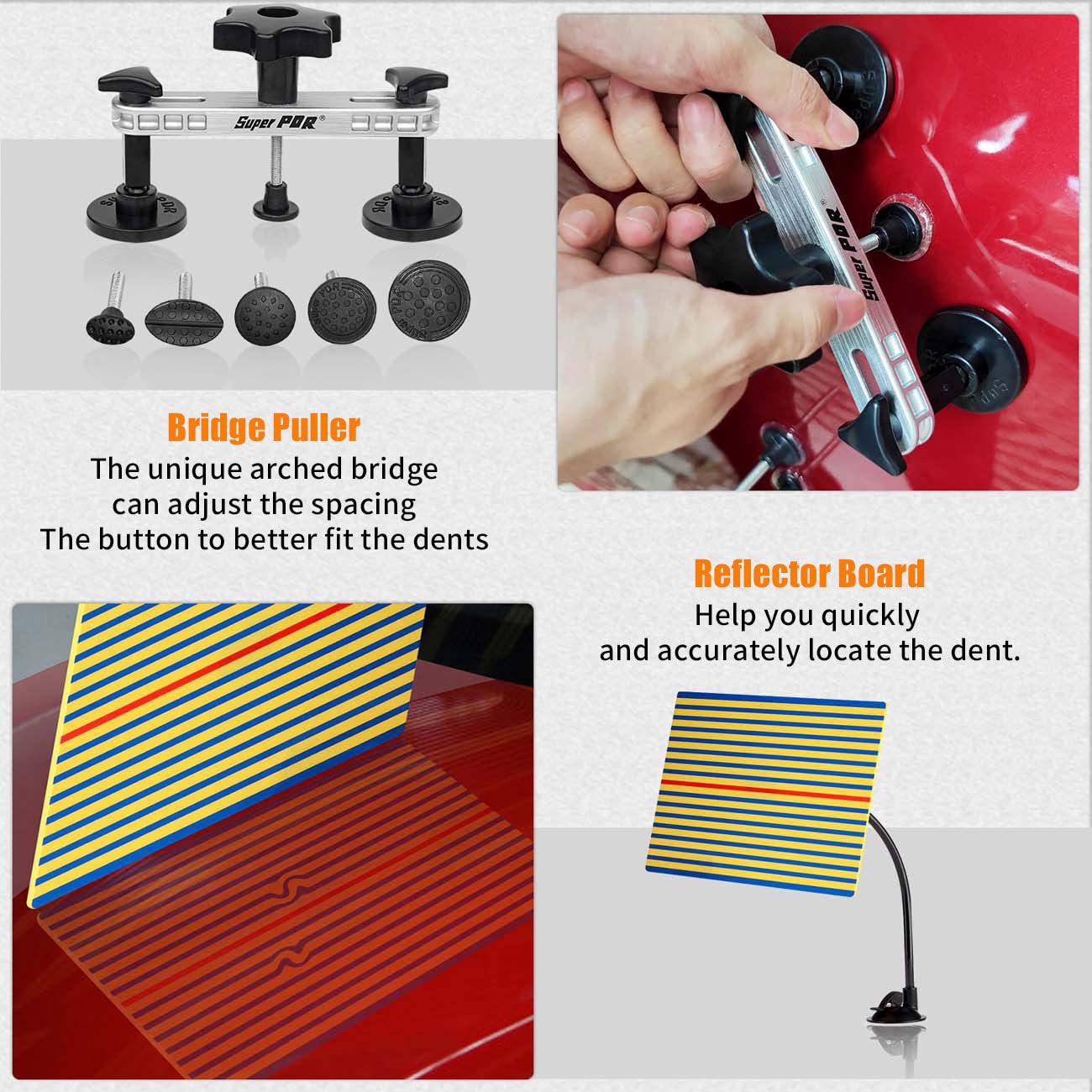 Super PDR®

Super PDR®

Bridge Puller
The unique arched bridge can adjust the spacing The button to better fit the dents

Reflector Board
Help you quickly and accurately locate the dent.