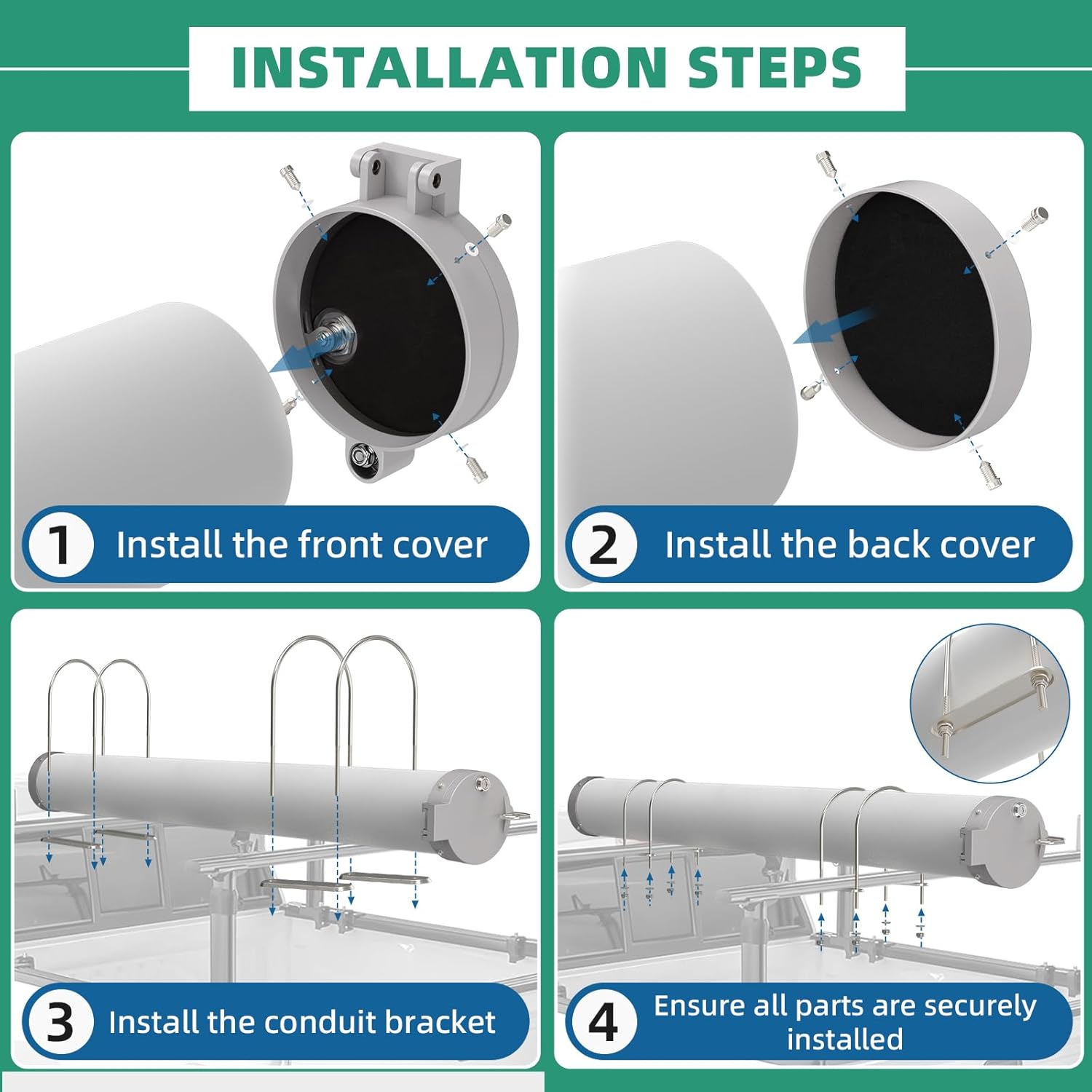 INSTALLATION STEPS

1 Install the front cover

2 Install the back cover

3 Install the conduit bracket

4 Ensure all parts are securely installed